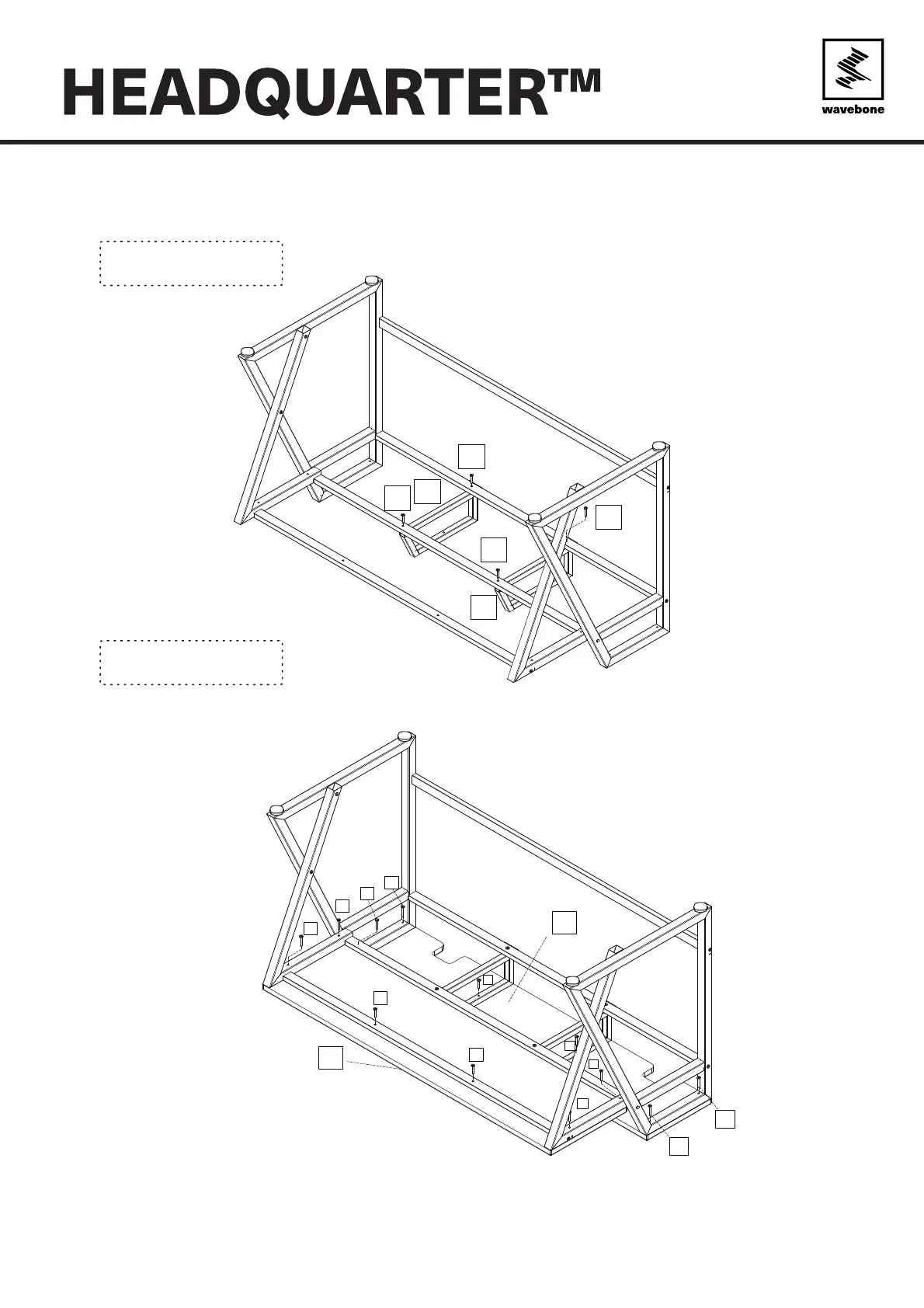 HEADQUARTER™

wavebone