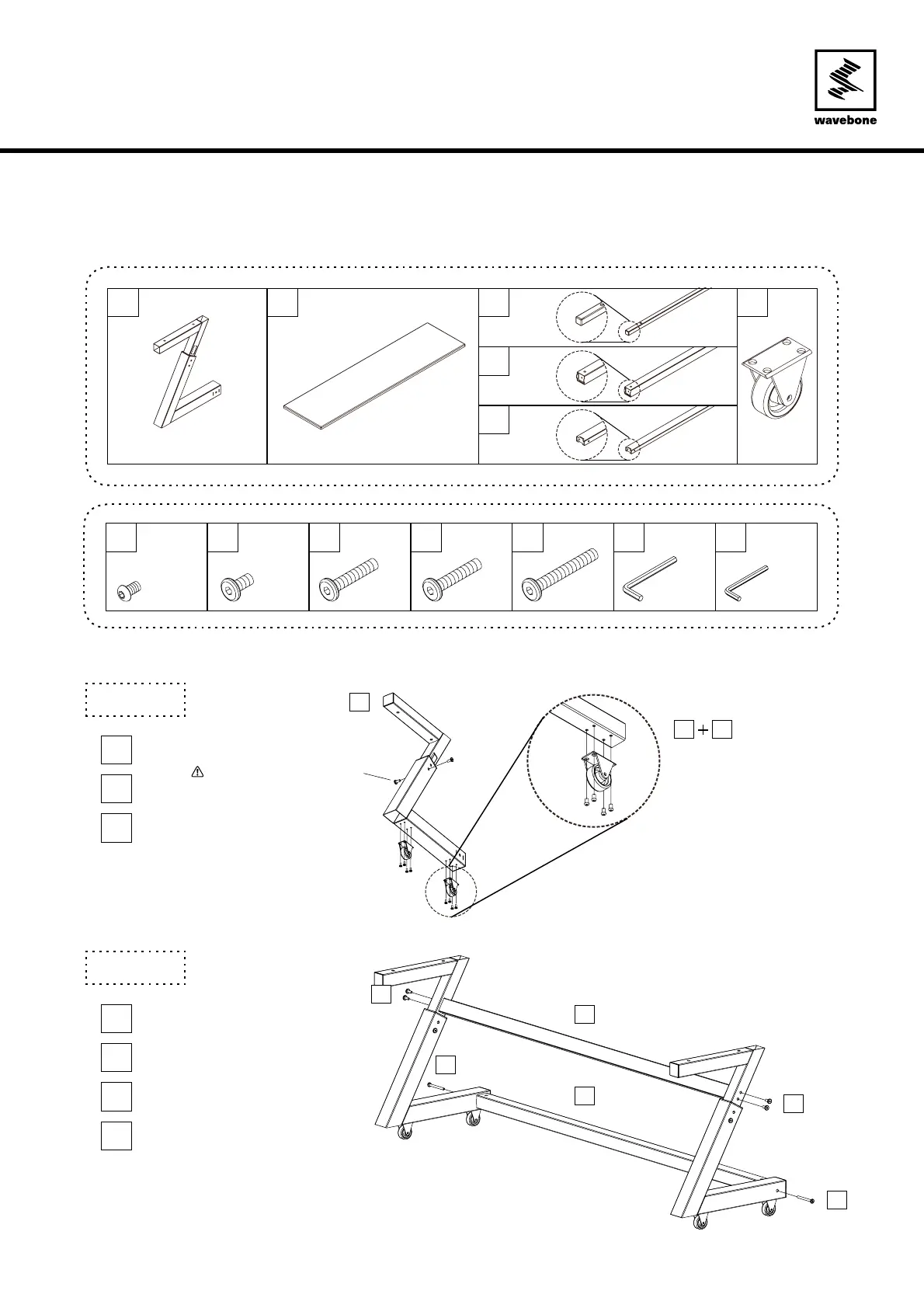 wavebone