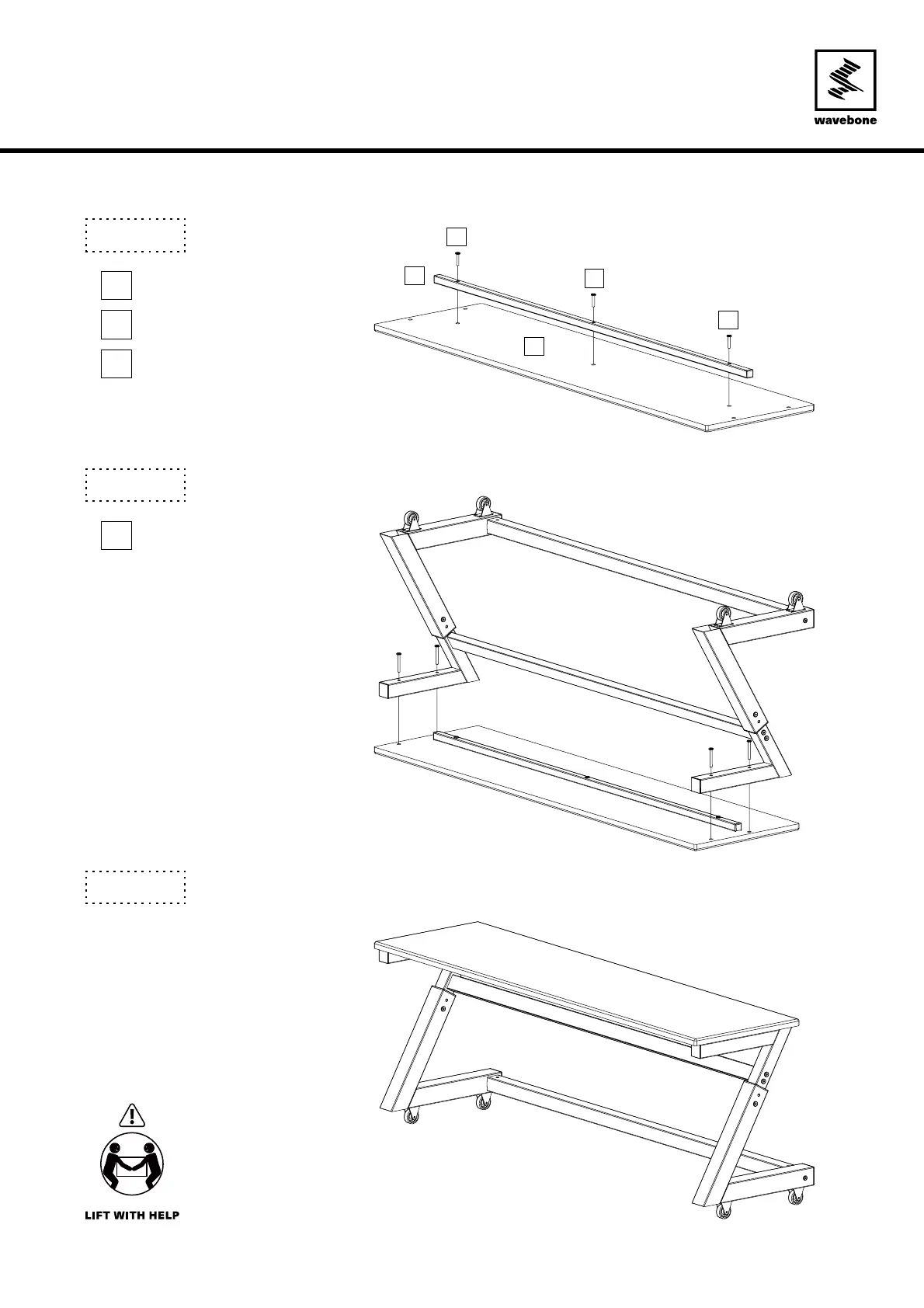 wavebone

LIFT WITH HELP