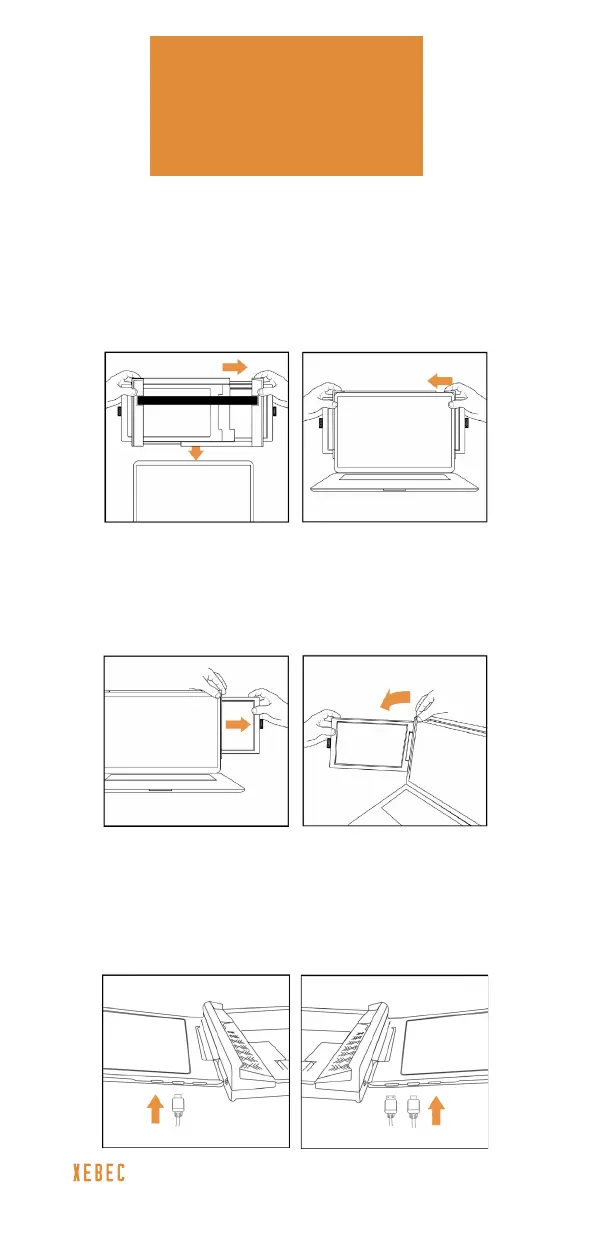 XEBEC