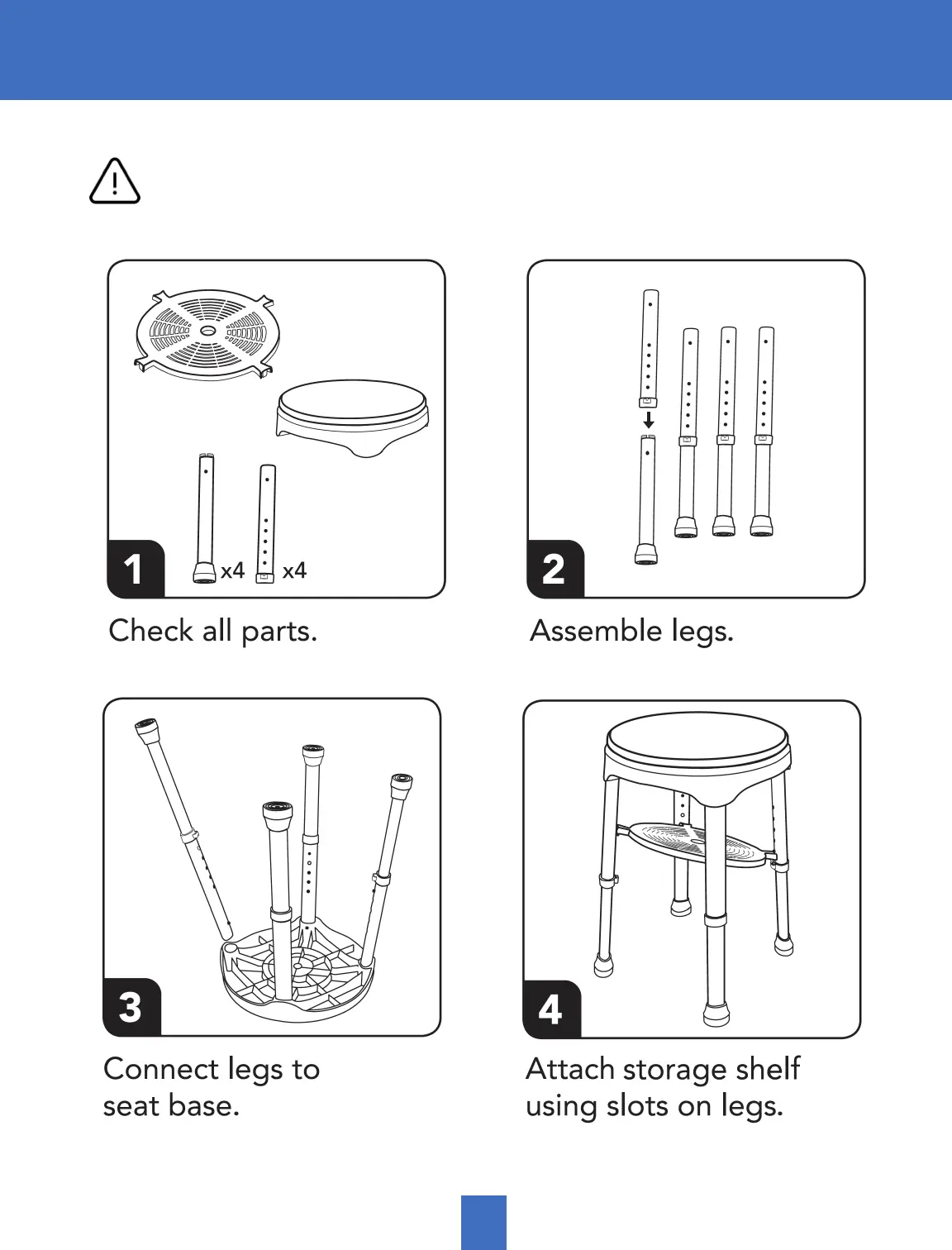 1
x4 x4

Check all parts.

2

Assemble legs.

3

Connect legs to seat base.

4

Attach storage shelf using slots on legs.