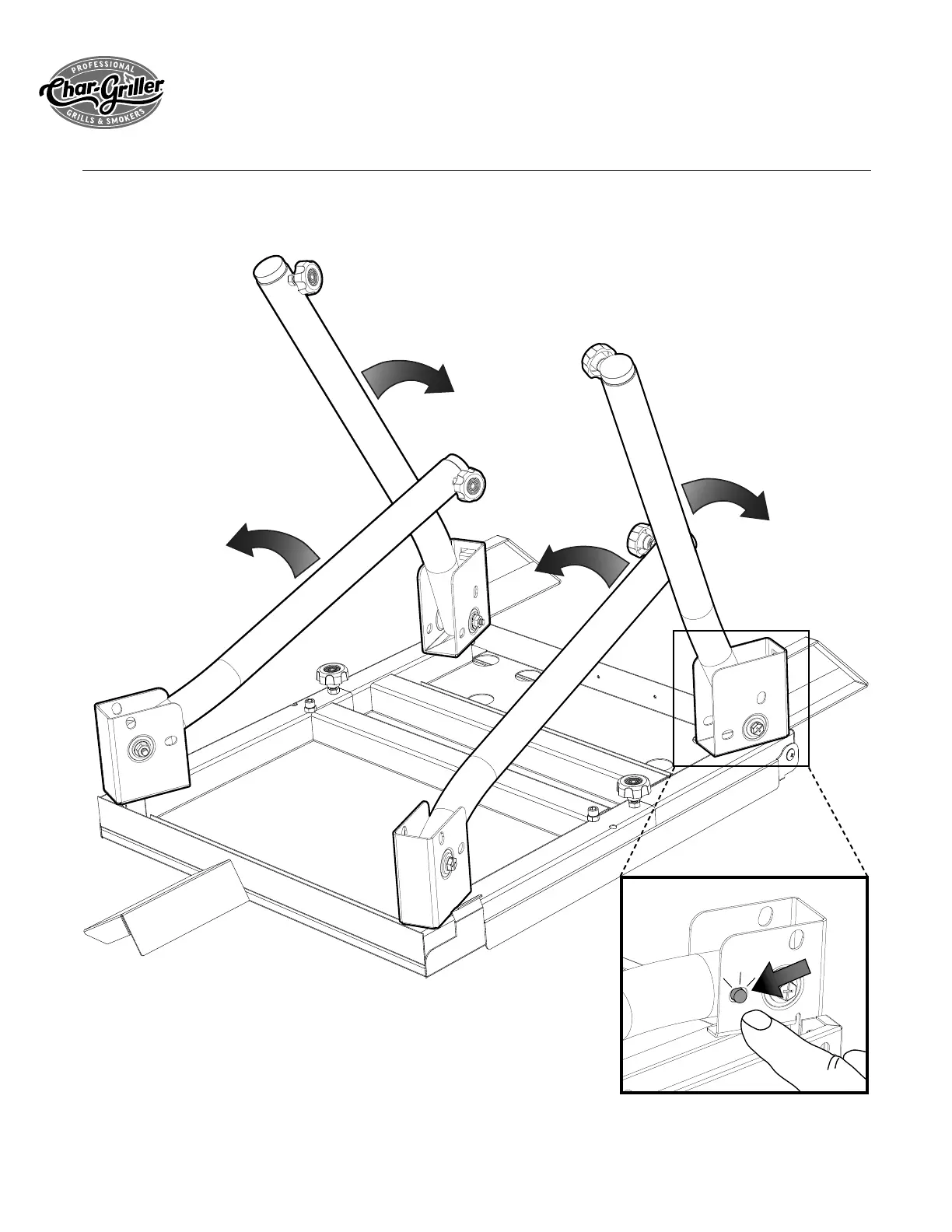 PROFESSIONAL
Char-Griller
GRILLS & SMOKERS