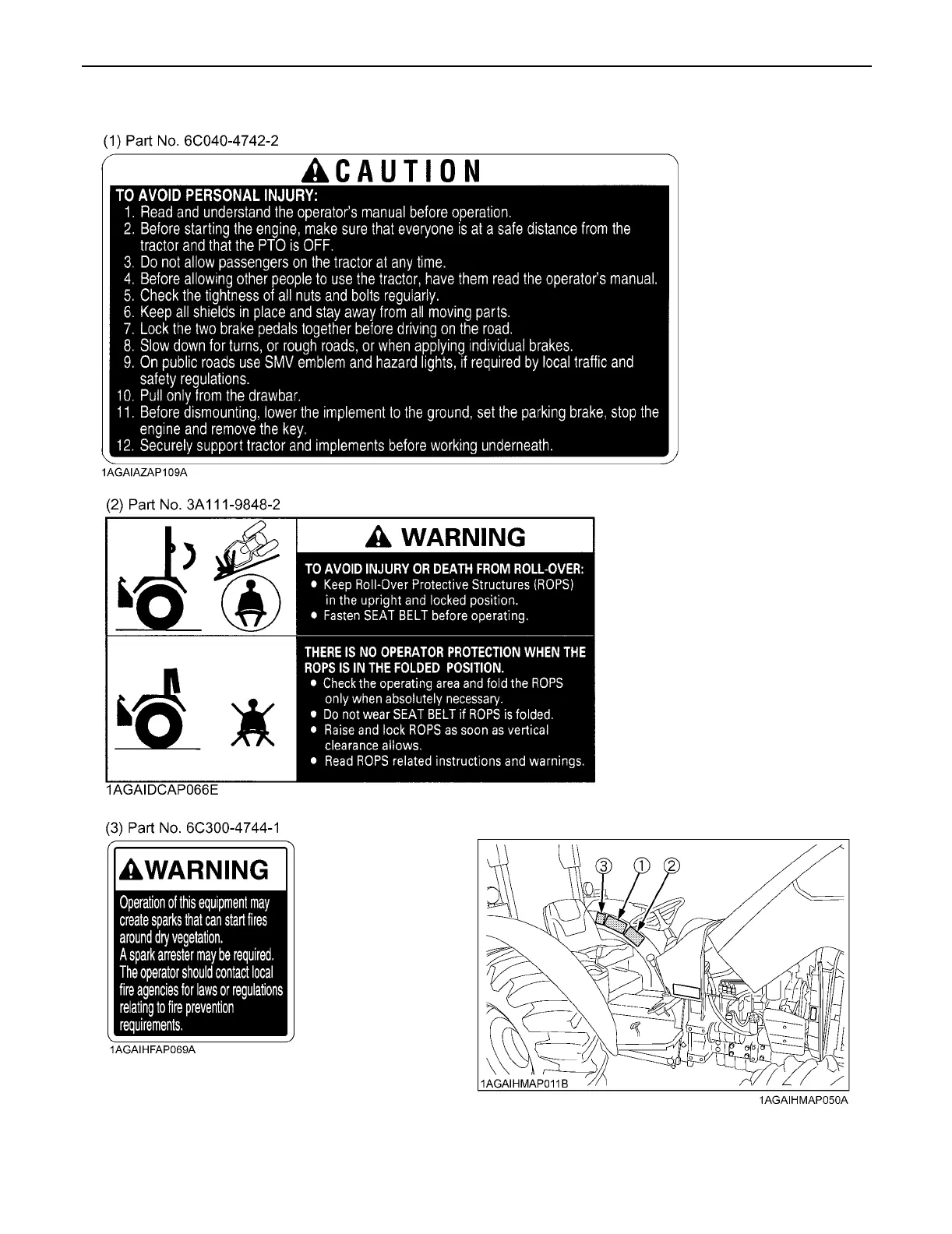 (1) Part No. 6C040-4742-2

CAUTION

TO AVOID PERSONAL INJURY:
1. Read and understand the operator's manual before operation.
2. Before starting the engine, make sure that everyone is at a safe distance from the tractor and that the PTO is OFF.
3. Do not allow passengers on the tractor at any time.
4. Before allowing other people to use the tractor, have them read the operator's manual.
5. Check the tightness of all nuts and bolts regularly.
6. Keep all shields in place and stay away from all moving parts.
7. Lock the two brake pedals together before driving on the road.
8. Slow down for turns, or rough roads, or when applying individual brakes.
9. On public roads use SMV emblem and hazard lights, if required by local traffic and safety regulations.
10. Pull only from the drawbar.
11. Before dismounting, lower the implement to the ground, set the parking brake, stop the engine and remove the key.
12. Securely support tractor and implements before working underneath.

1AGAIAZAP109A

(2) Part No. 3A111-9848-2

WARNING

TO AVOID INJURY OR DEATH FROM ROLL-OVER:
● Keep Roll-Over Protective Structures (ROPS) in the upright and locked position.
● Fasten SEAT BELT before operating.

THERE IS NO OPERATOR PROTECTION WHEN THE ROPS IS IN THE FOLDED POSITION.
● Check the operating area and fold the ROPS only when absolutely necessary.
● Do not wear SEAT BELT if ROPS is folded.
● Raise and lock ROPS as soon as vertical clearance allows.
● Read ROPS related instructions and warnings.

1AGAIDCAP066E

(3) Part No. 6C300-4744-1

WARNING

Operation of this equipment may create sparks that can start fires around dry vegetation.
A spark arrester may be required. The operator should contact local fire agencies for laws or regulations relating to fire prevention requirements.

1AGAIHFAP069A

③ ① ②

1AGAIHMAP011B

1AGAIHMAP050A