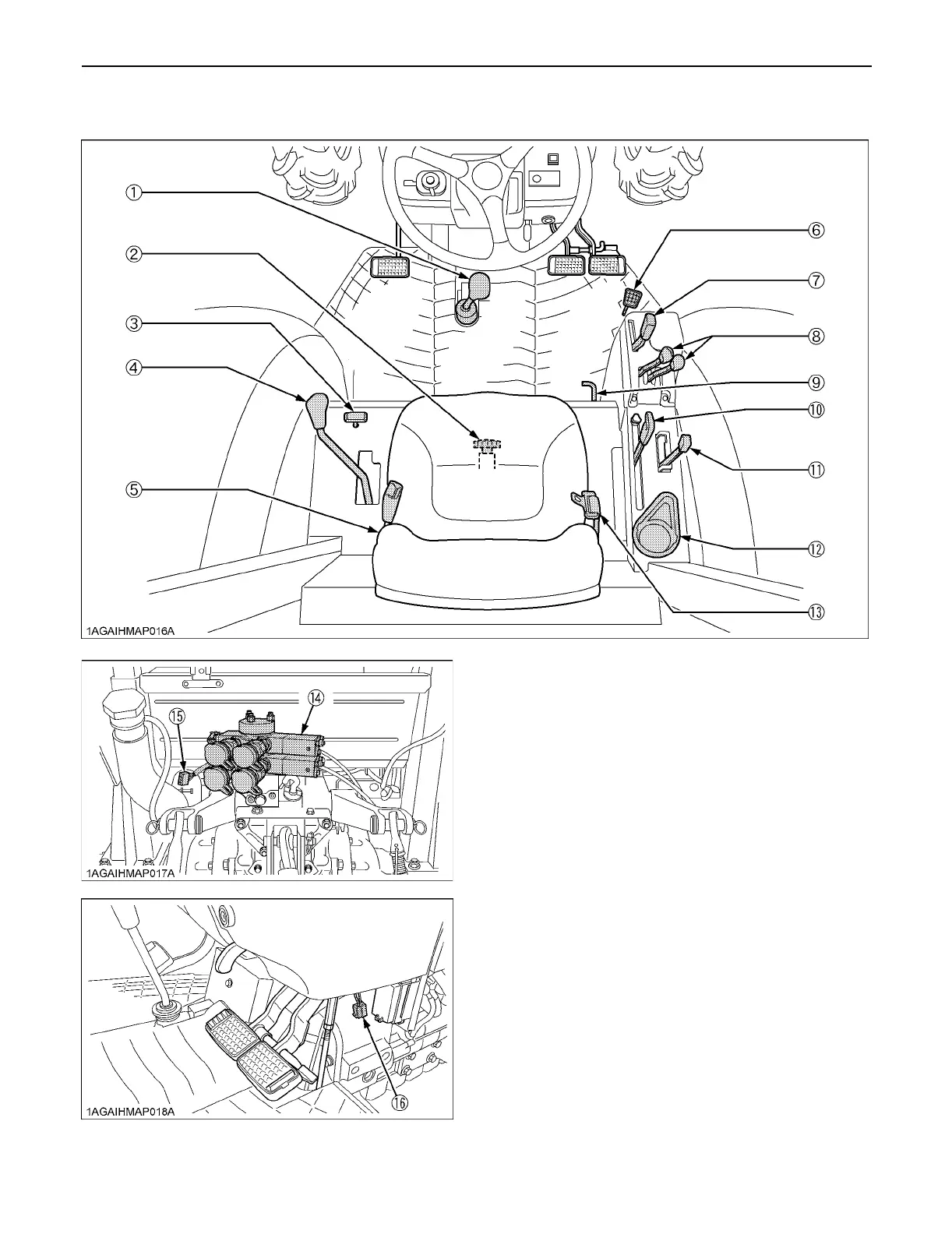 ①
②
③
④
⑤
⑥
⑦
⑧
⑨
⑩
⑪
⑫
⑬
1AGAIHMAP016A

⑭
⑮
1AGAIHMAP017A

⑯
1AGAIHMAP018A