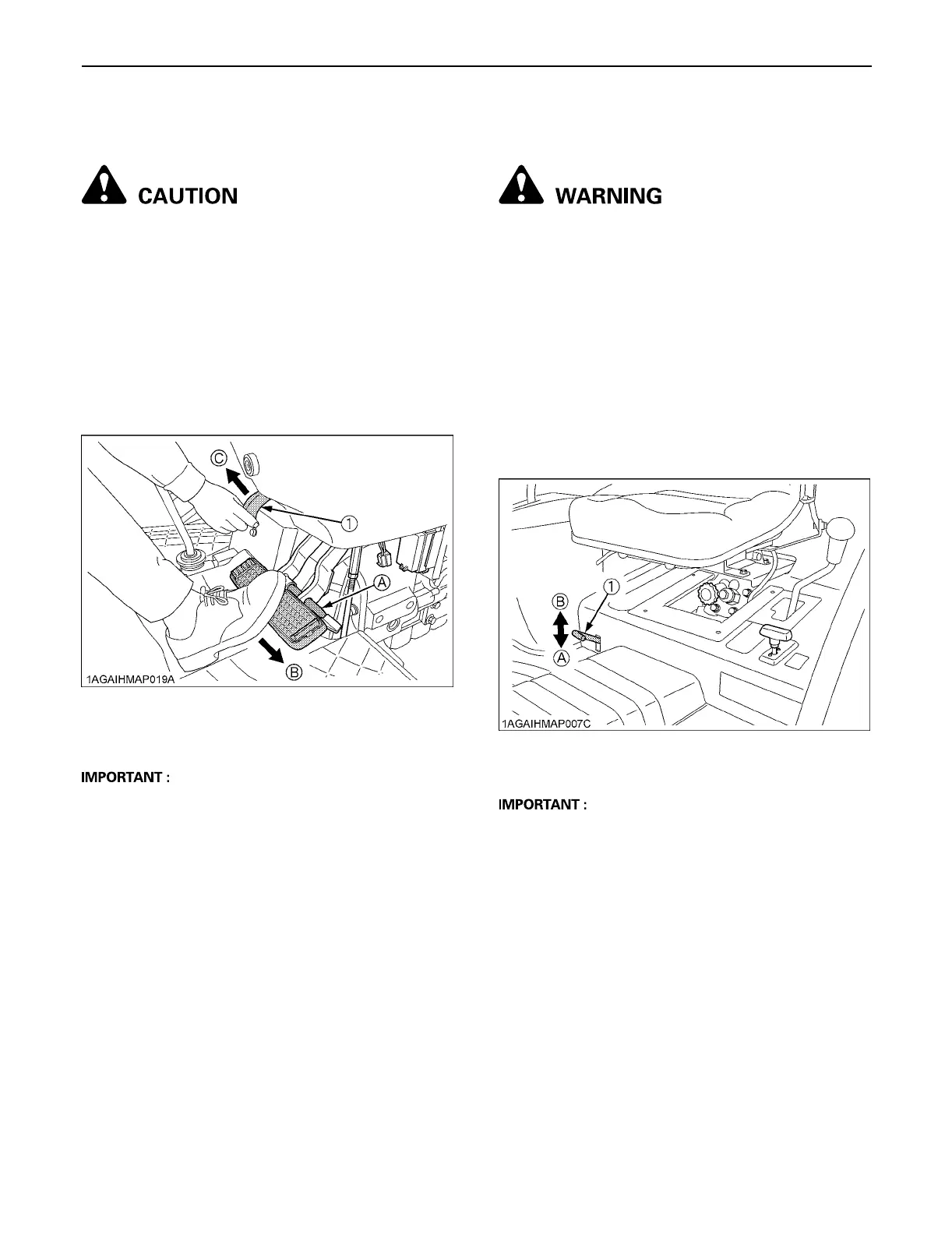 CAUTION

C

1

A

B

1AGAIHMAP019A

IMPORTANT :

WARNING

1

B

A

1AGAIHMAP007C

IMPORTANT :