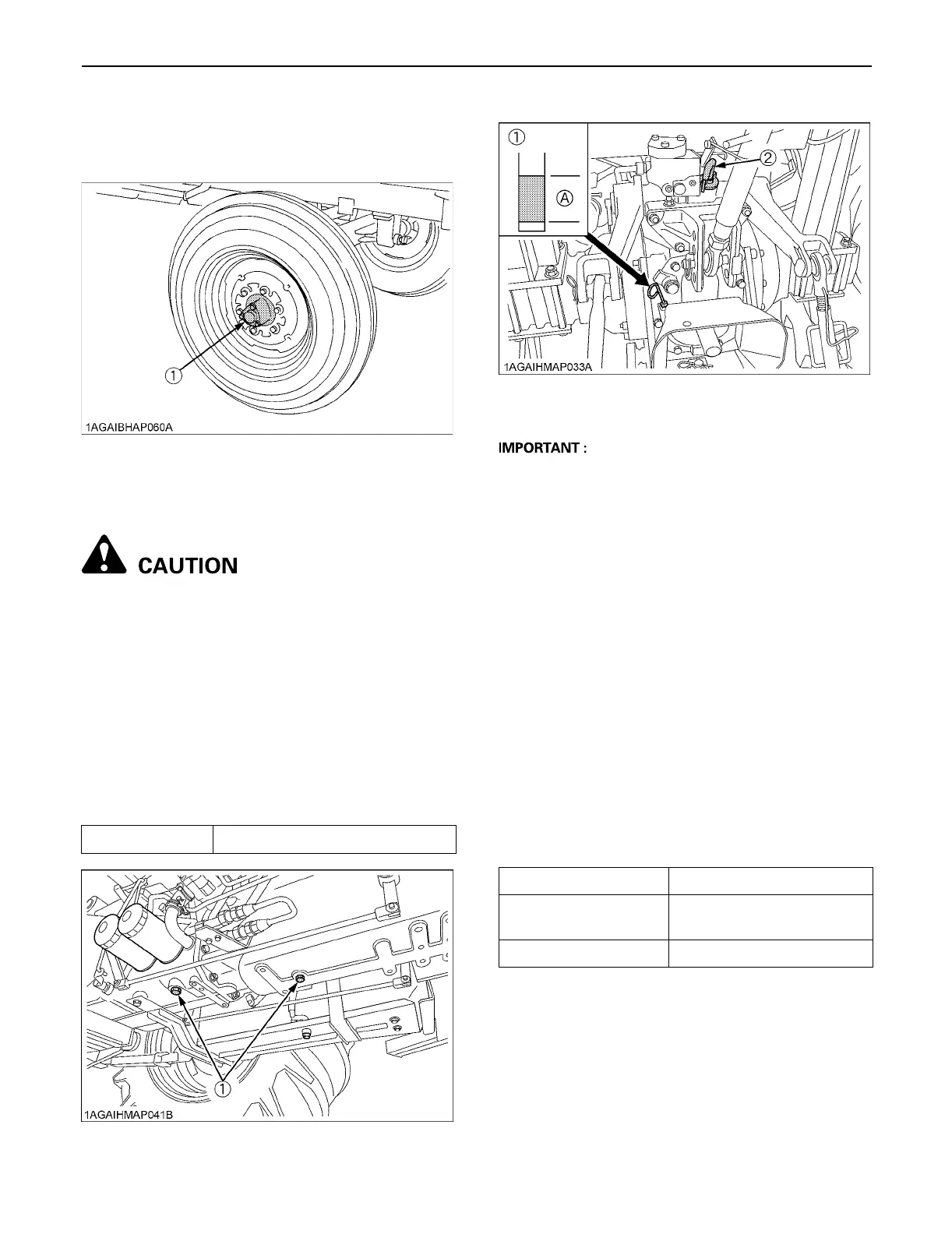 ①

1AGAIBHAP060A

CAUTION

①

1AGAIHMAP041B

①

Ⓐ

②

1AGAIHMAP033A

IMPORTANT :