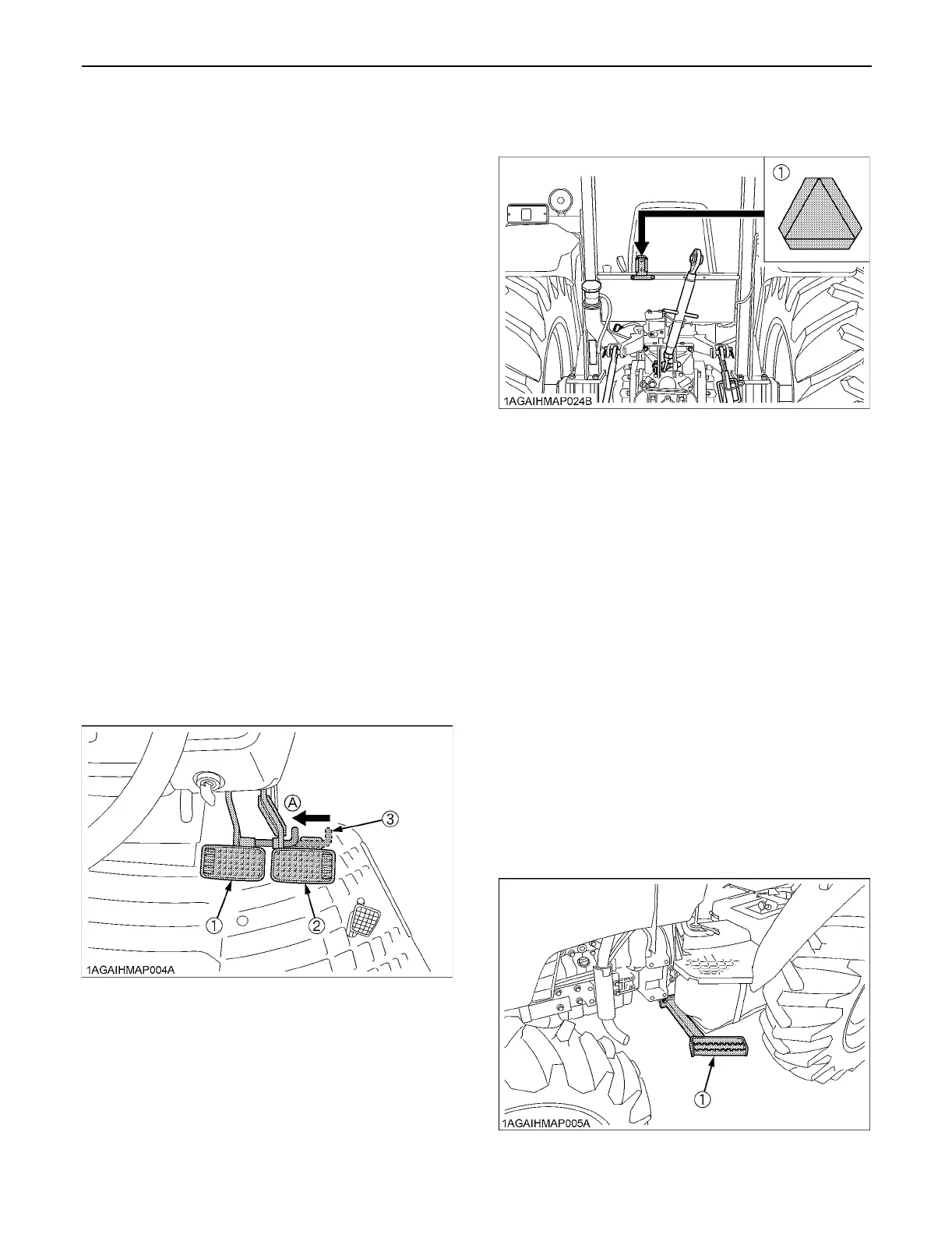 ①

1AGAIHMAP024B

Ⓐ

③

①

②

1AGAIHMAP004A

①

1AGAIHMAP005A