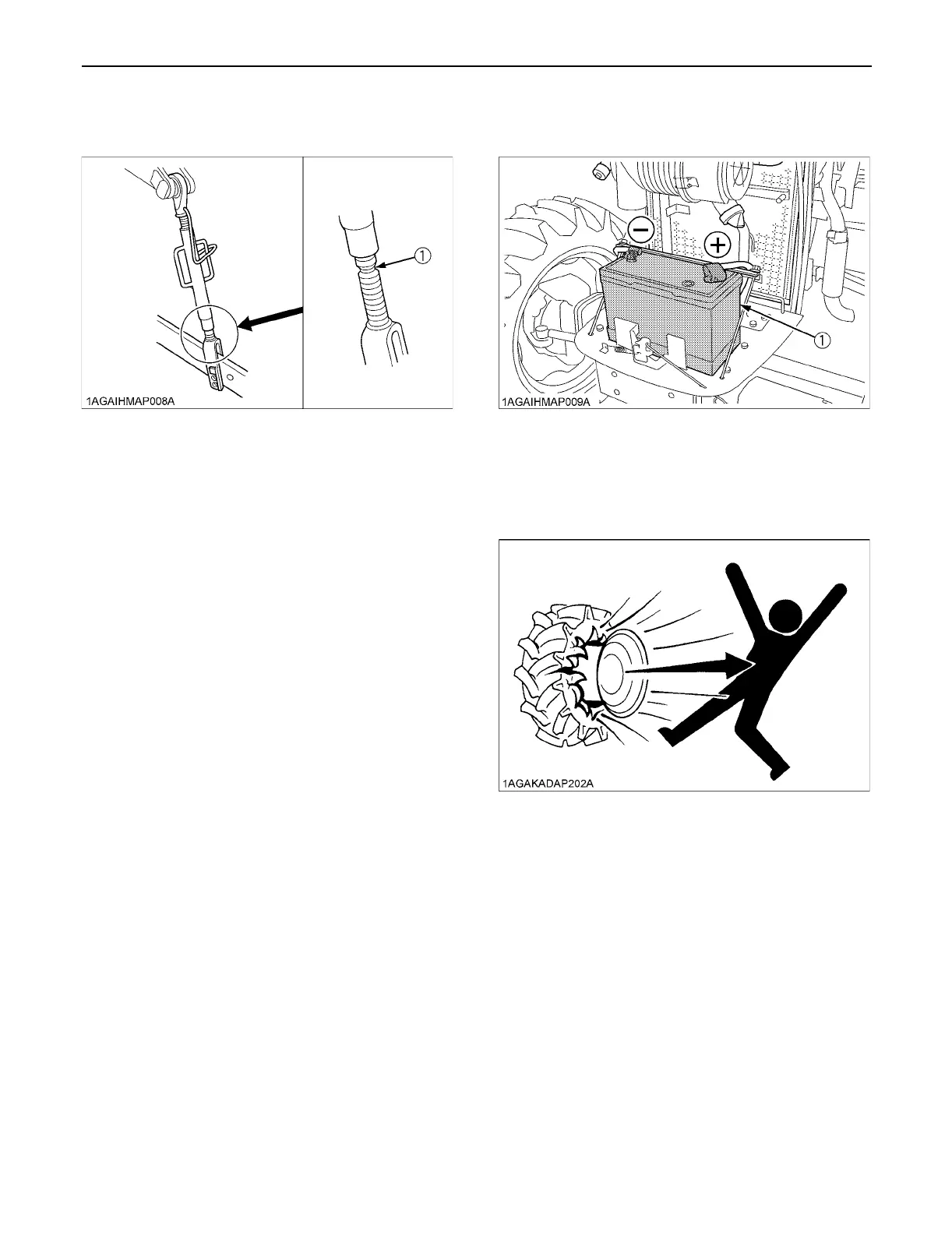 ①

1AGAIHMAP008A

①

1AGAIHMAP009A

1AGAKADAP202A