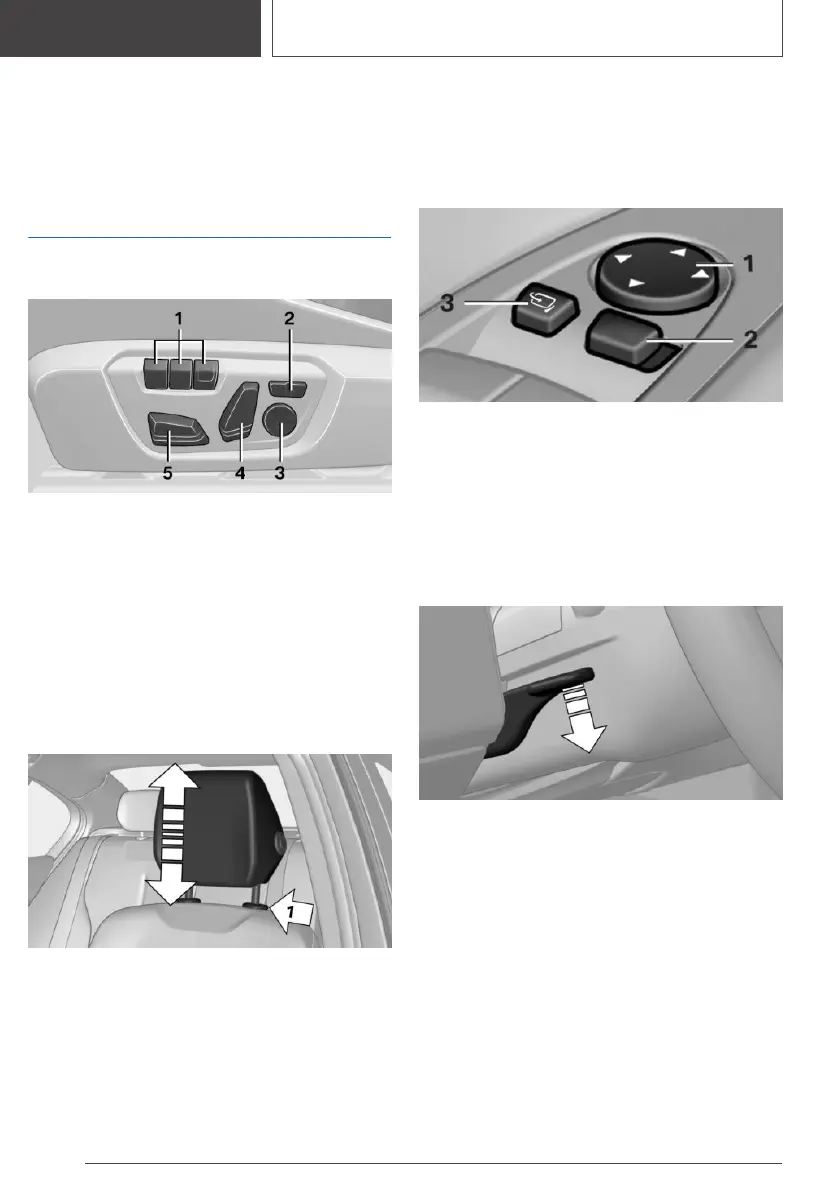 1
2
5
4
3

1

3
1
2