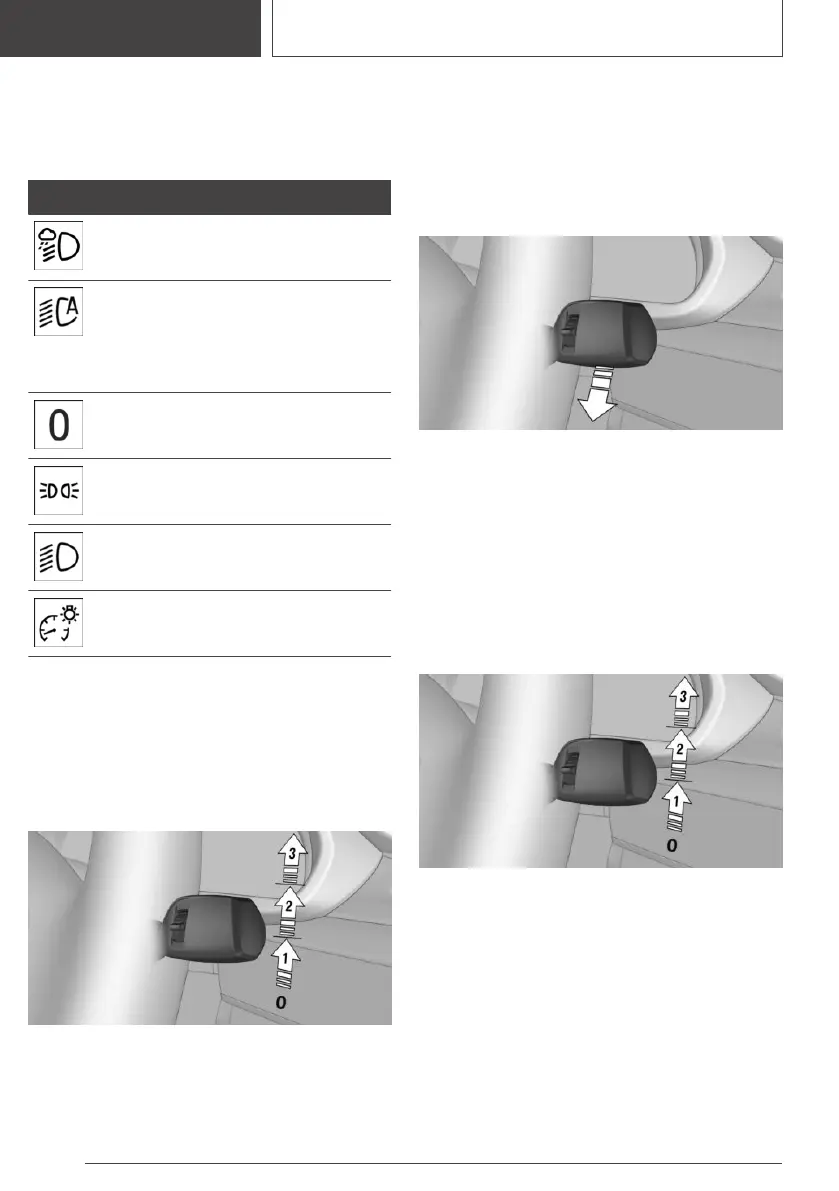 0

3
2
1
0

3
2
1
0