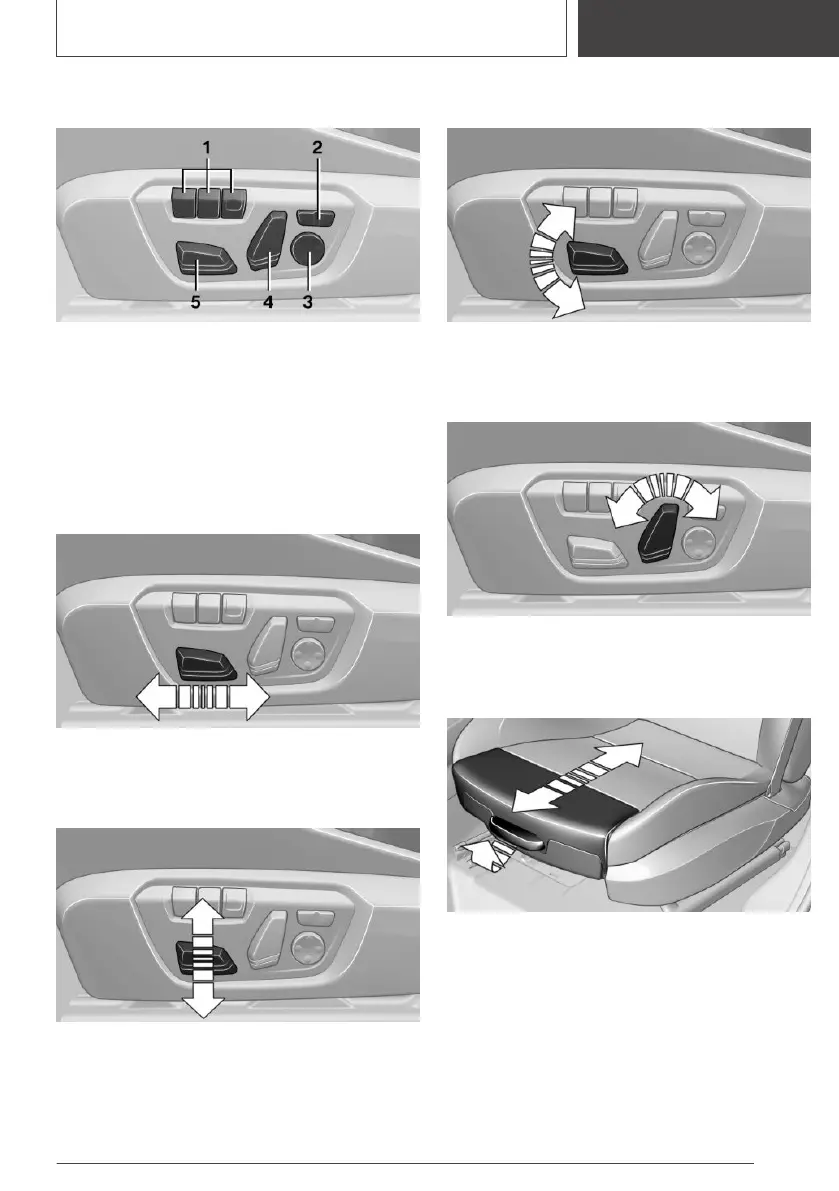 1
2
5
4
3