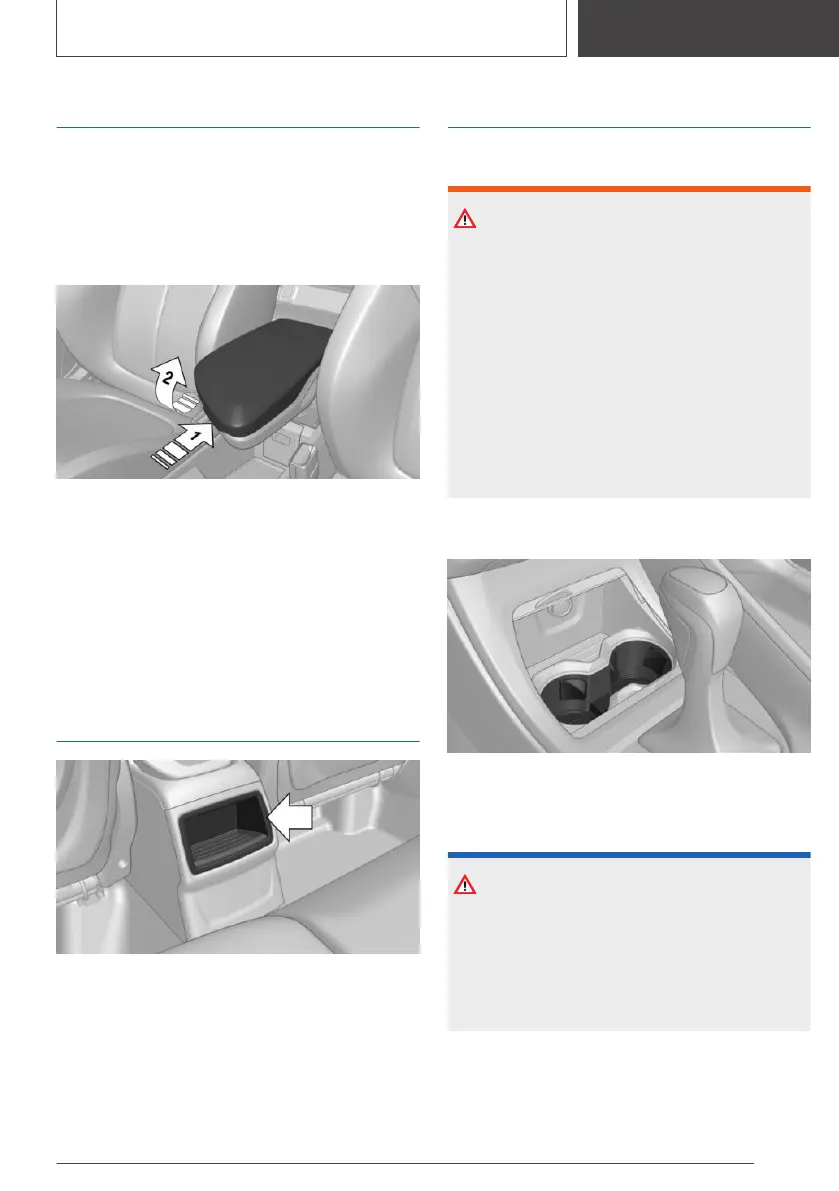 2

1