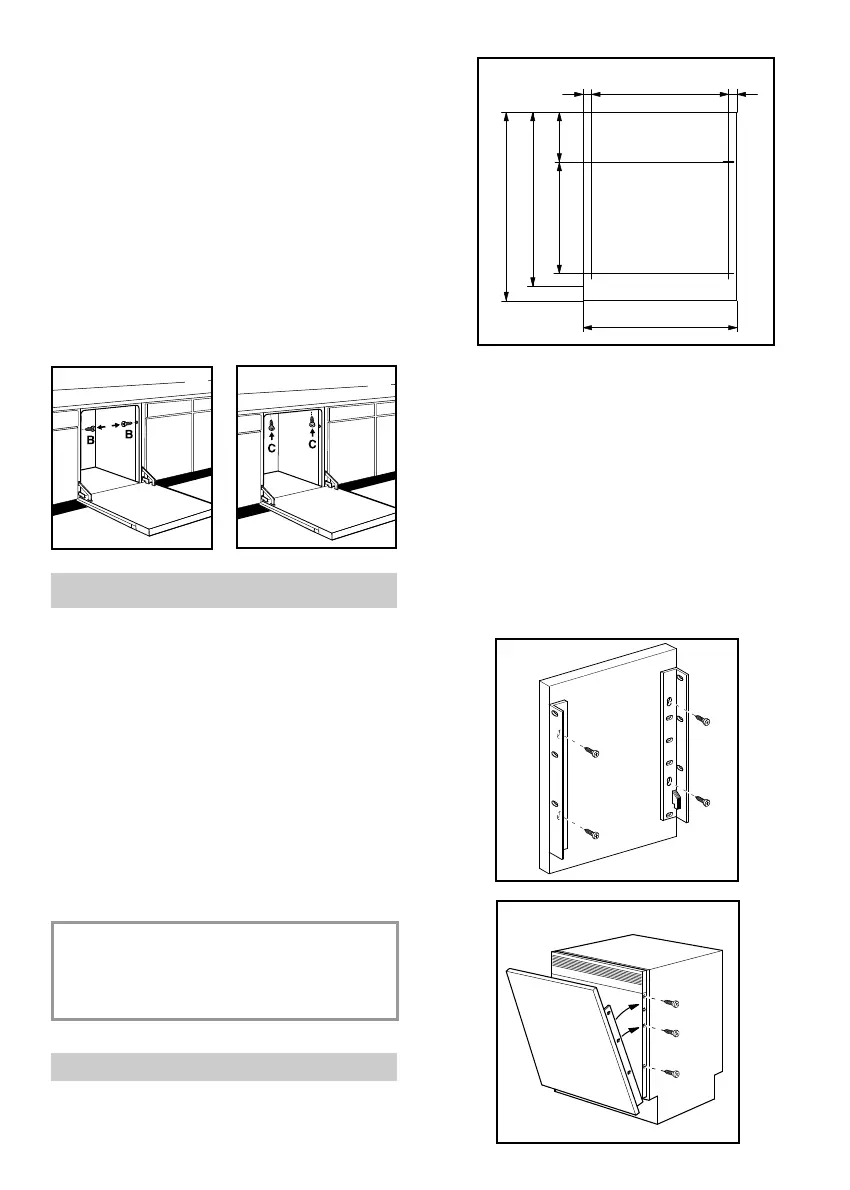 B B

C C