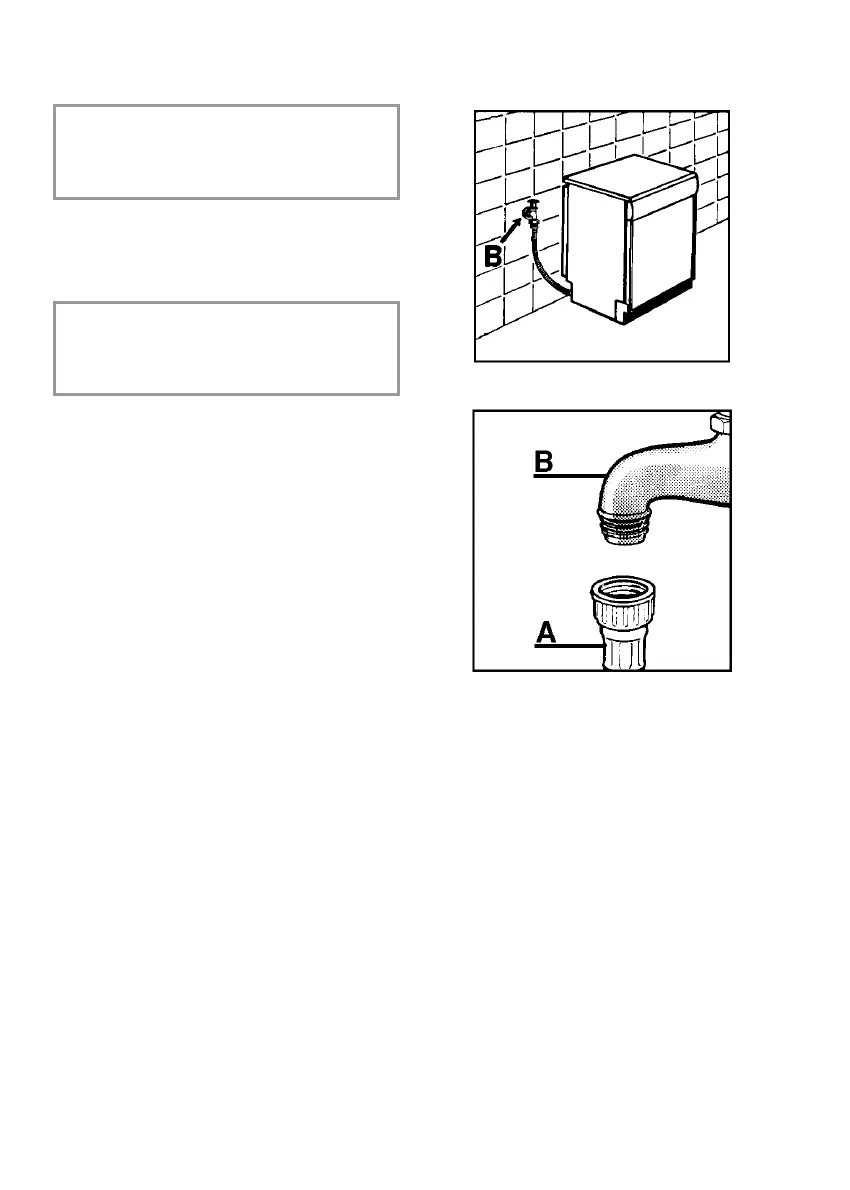 B

B

A