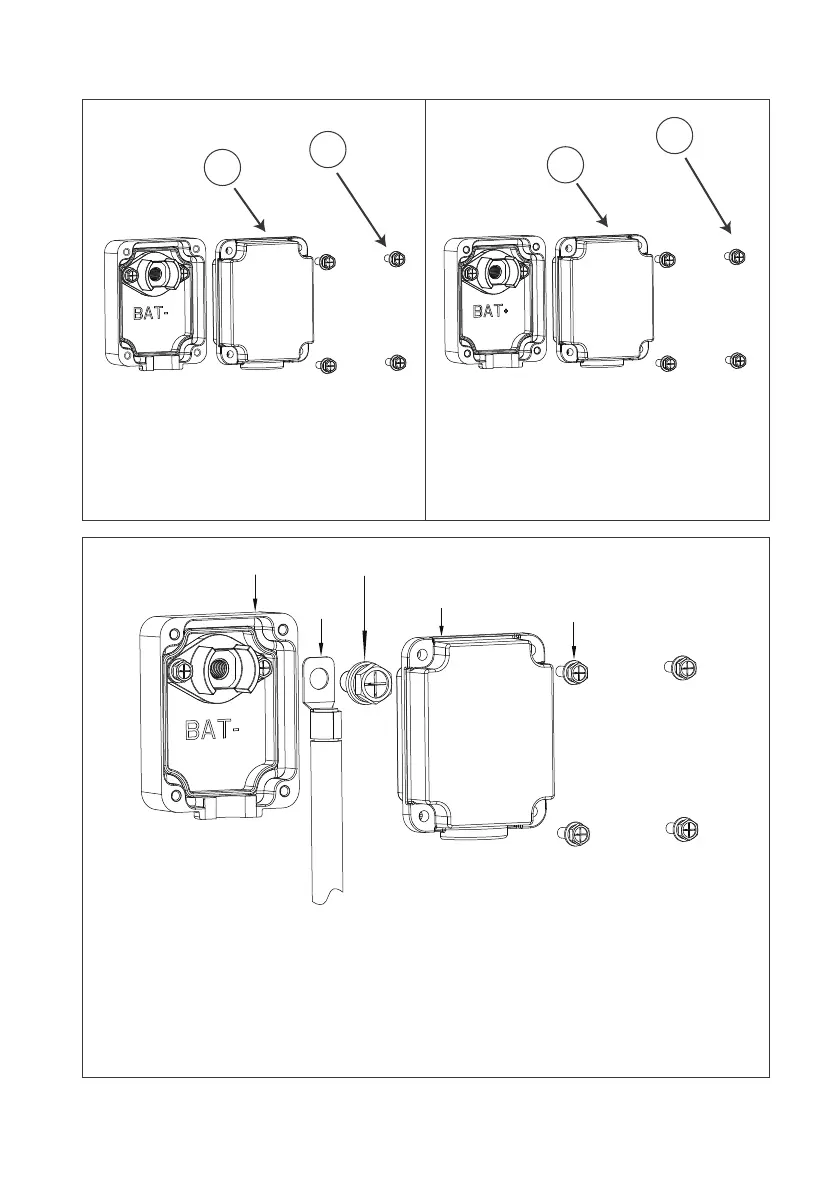 BAT-

BAT+

BAT-