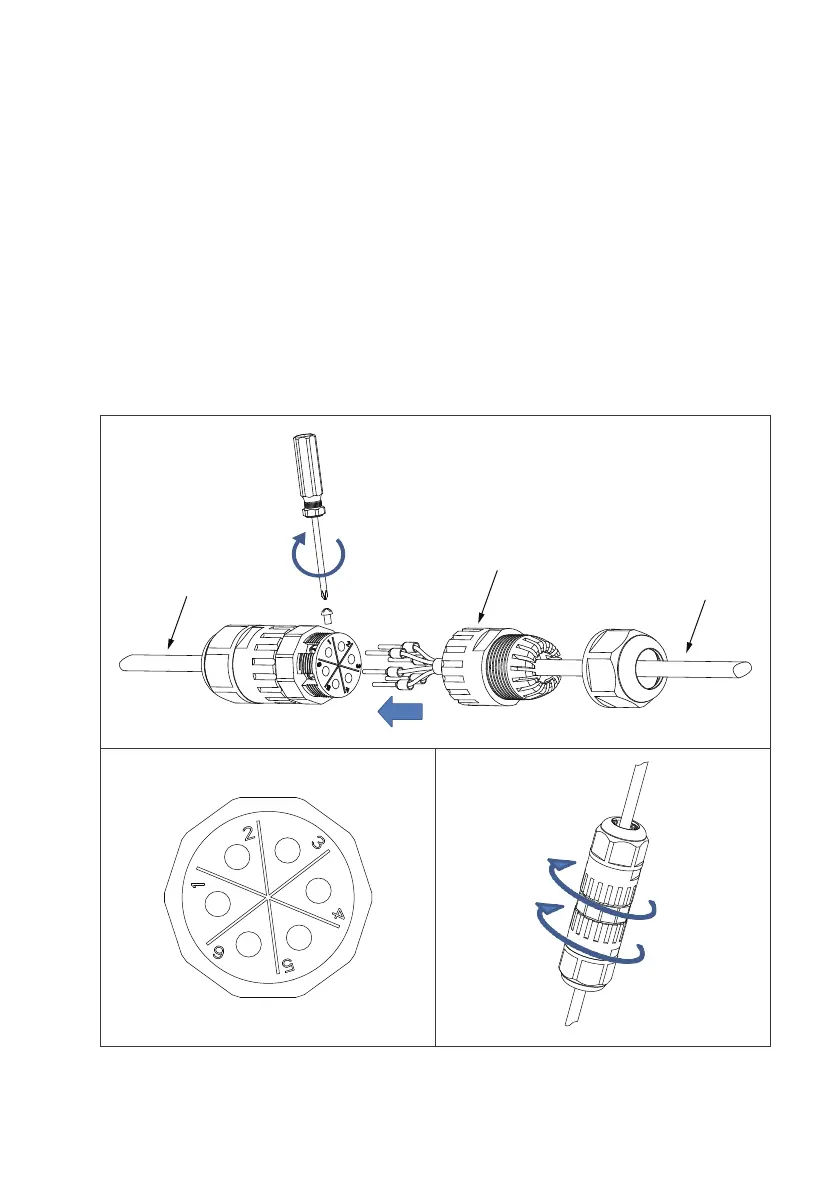 2
3
1
4
6
5