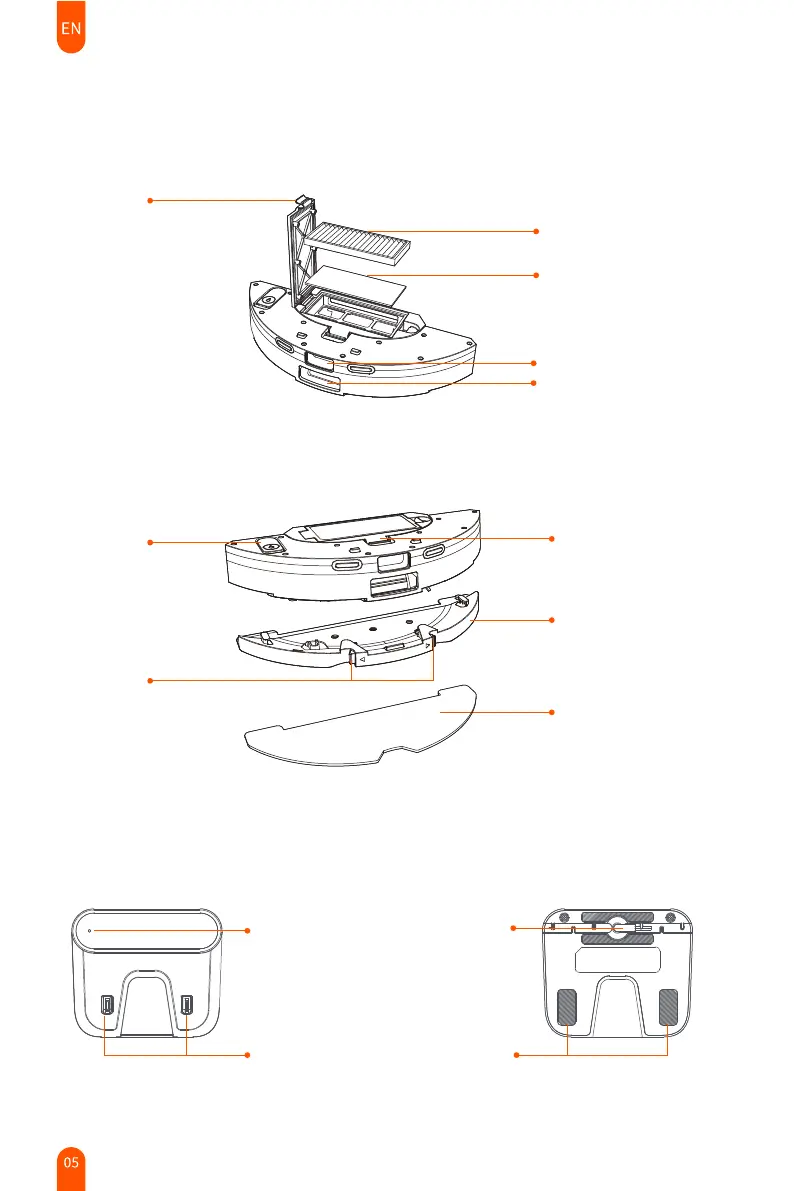 EN

05