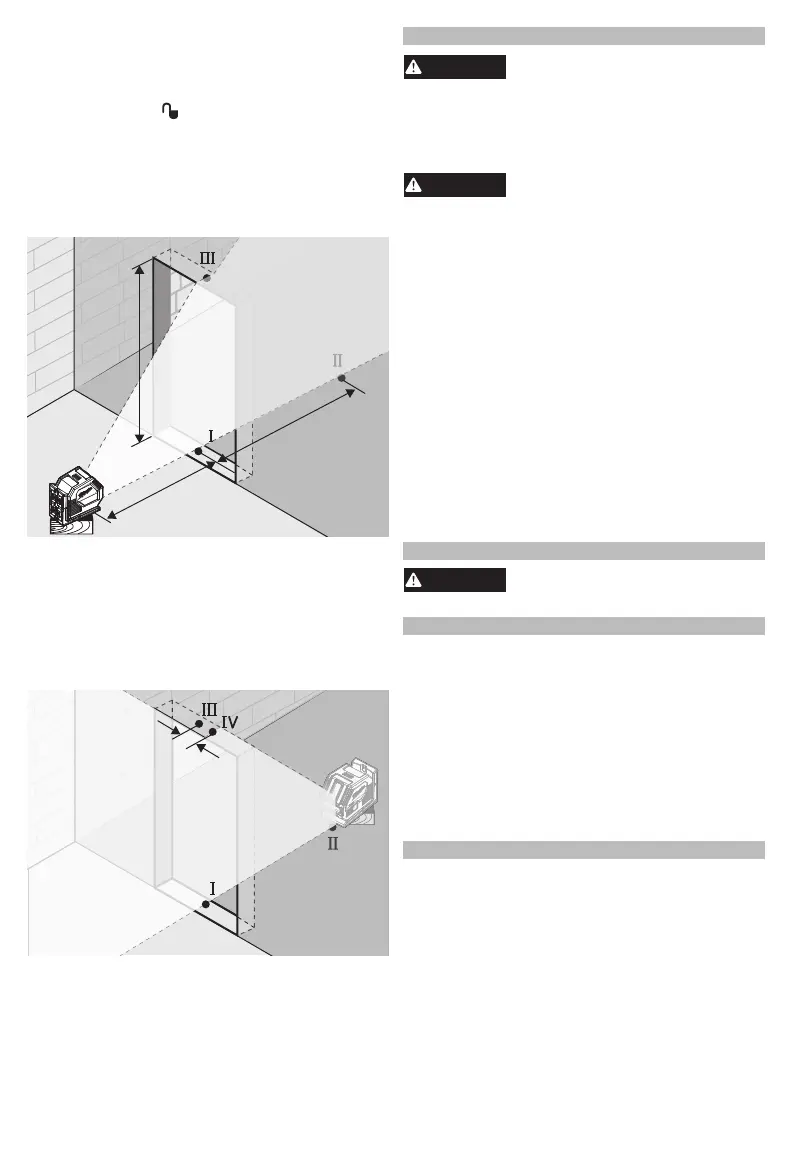 III

II

I

III IV

II

I