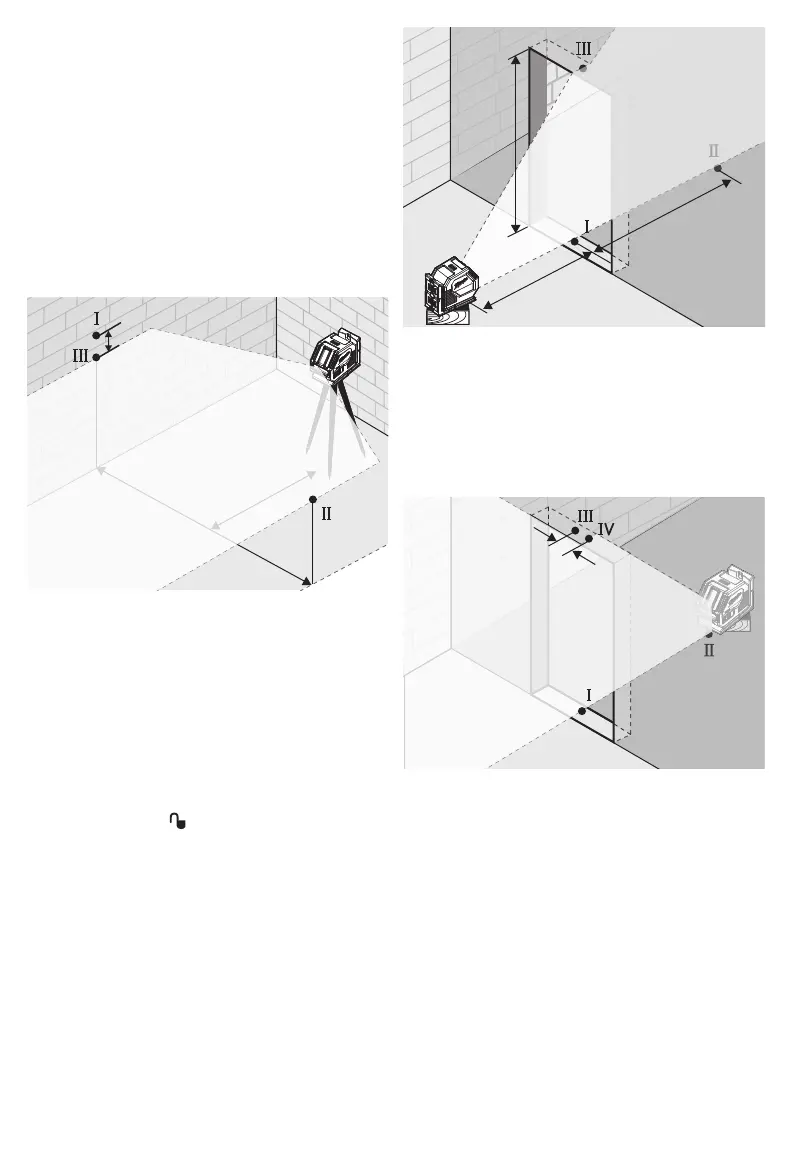 I
III
II

III
II
I

III
IV
II
I