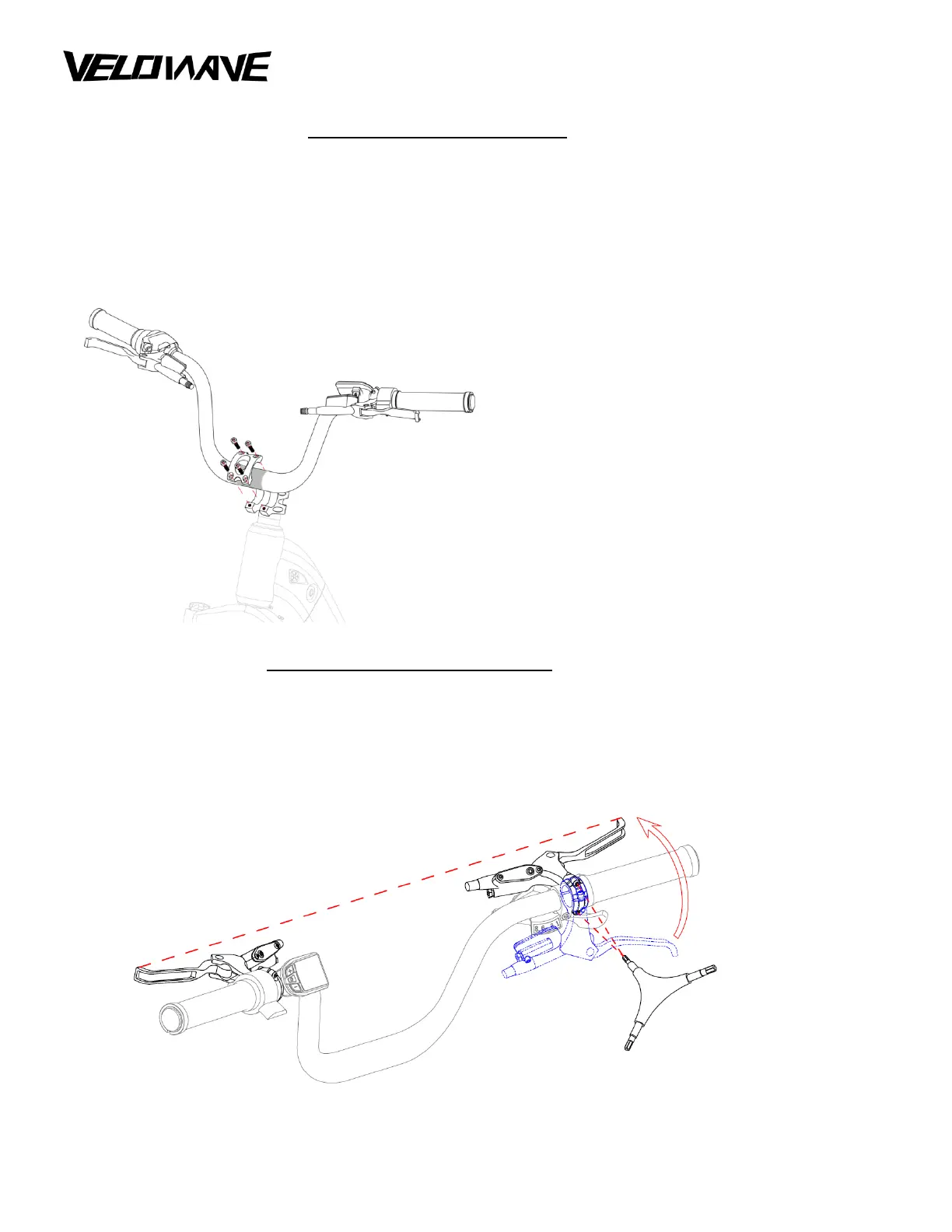 VELOWAVE