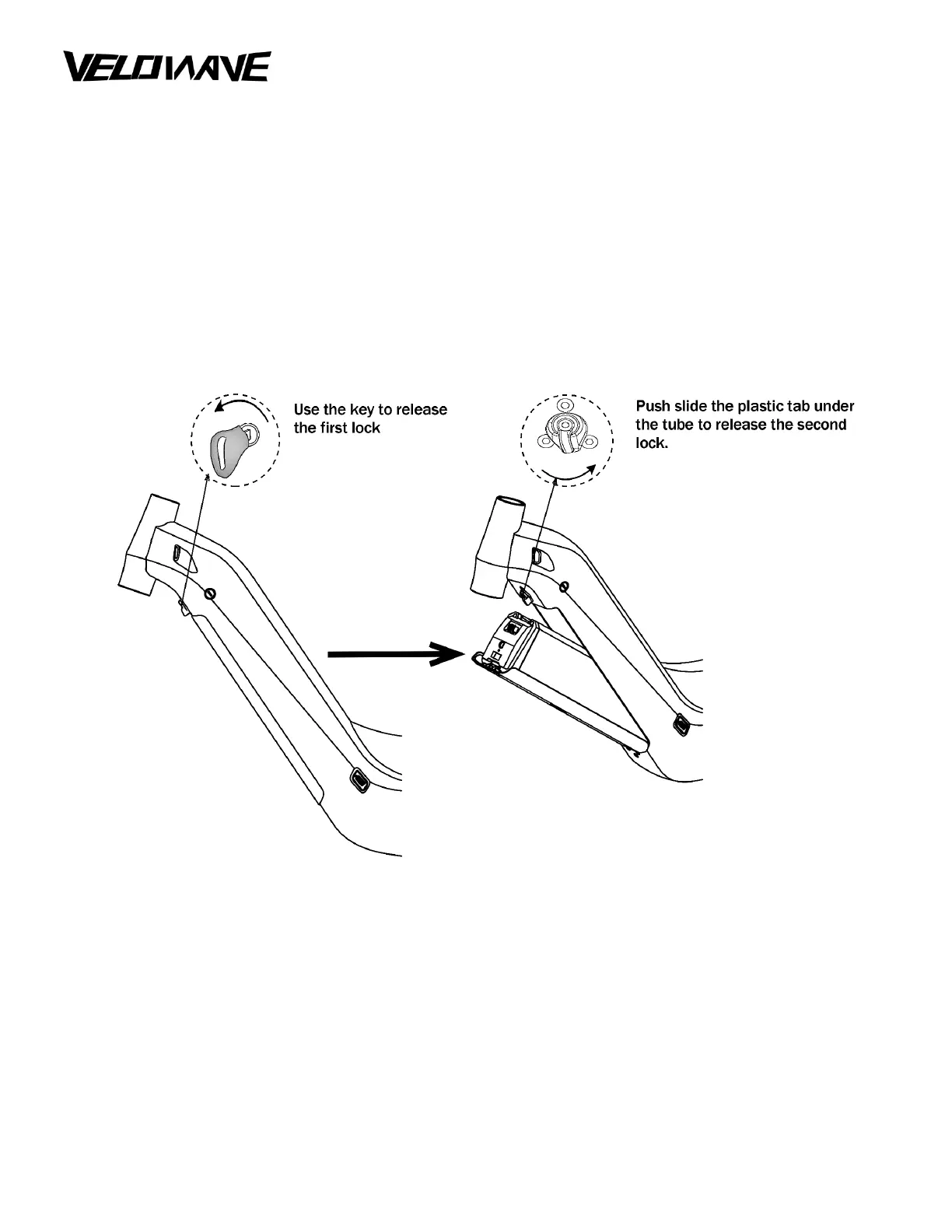 VELOWAVE

Use the key to release the first lock

Push slide the plastic tab under the tube to release the second lock.