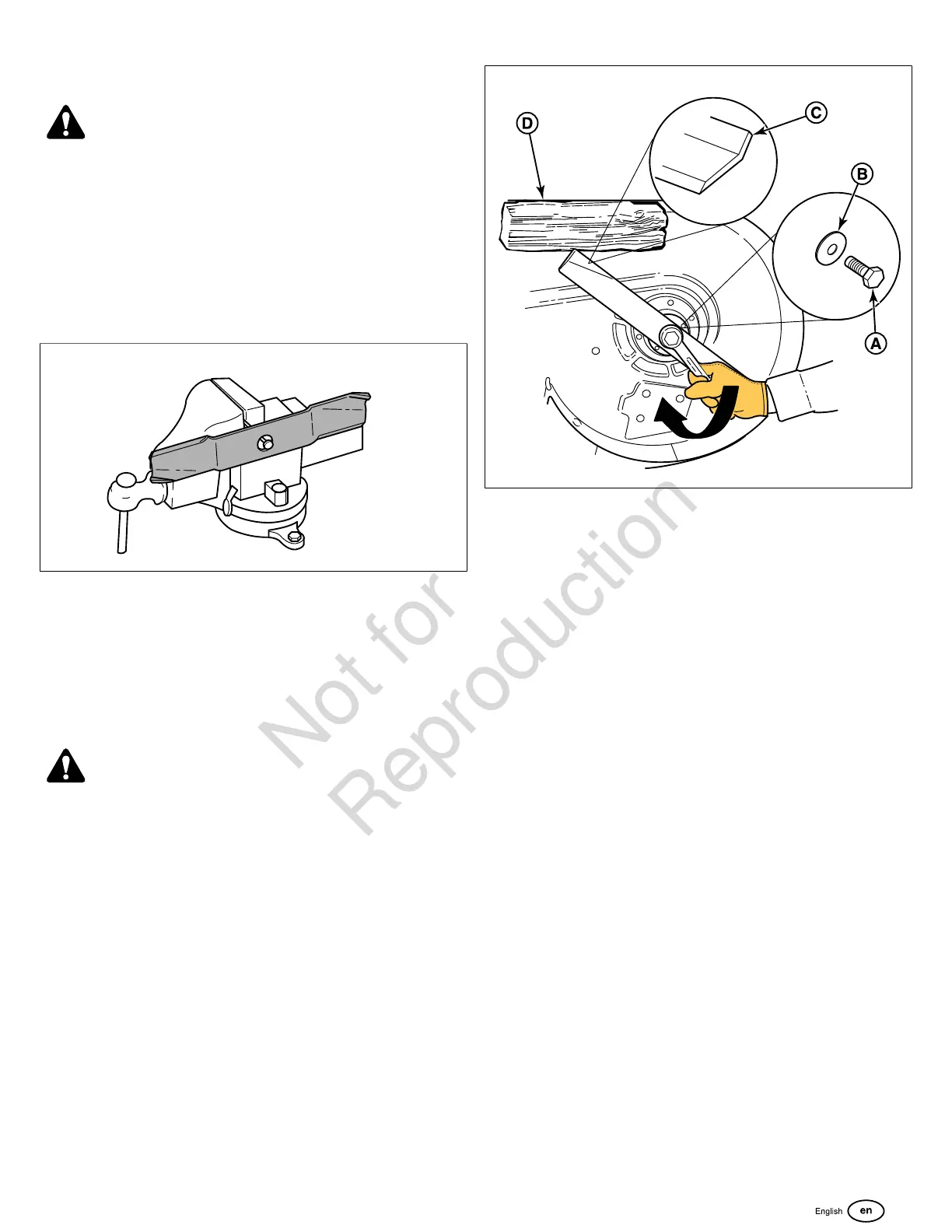 D

C

B

A

Not for Reproduction

English en