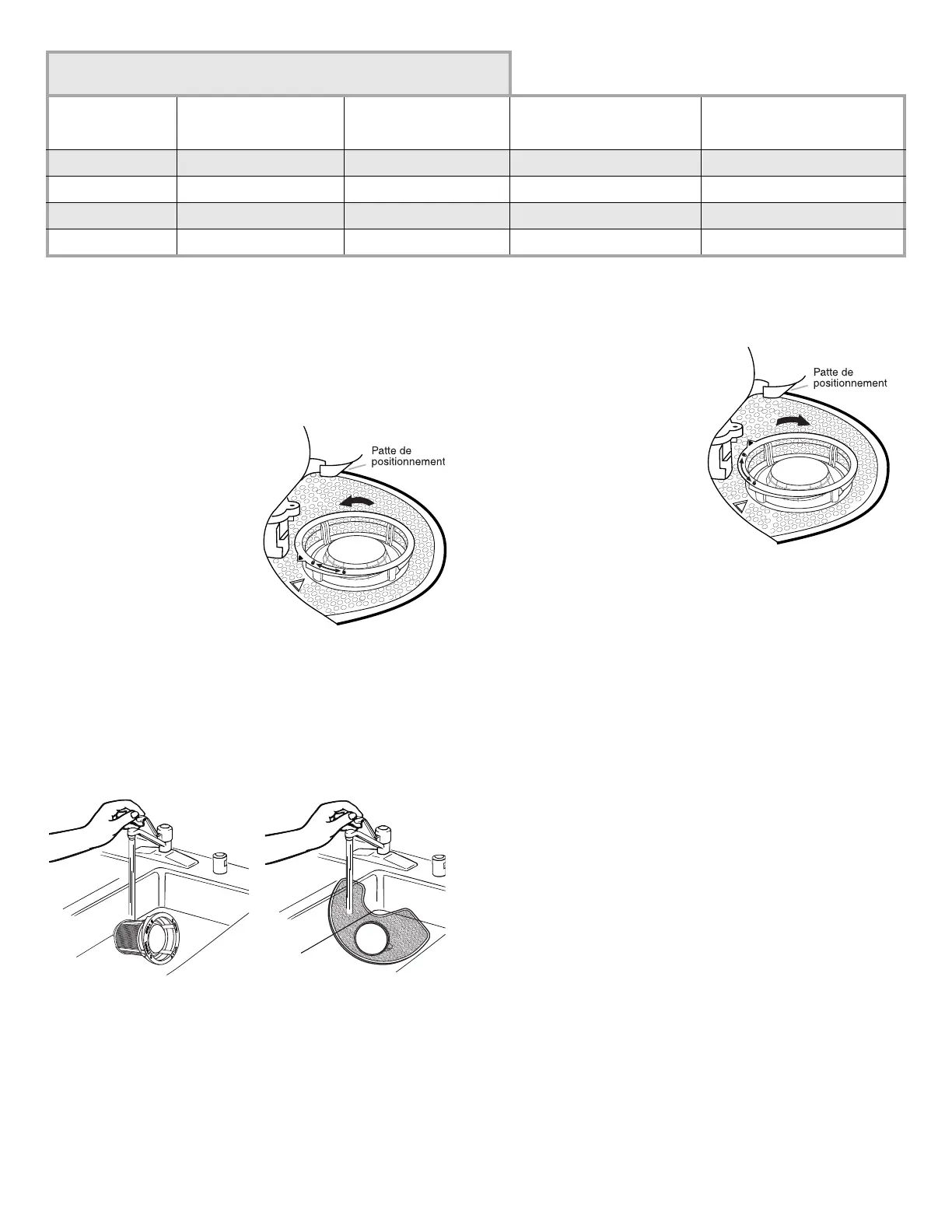 Patte de positionnement

Patte de positionnement