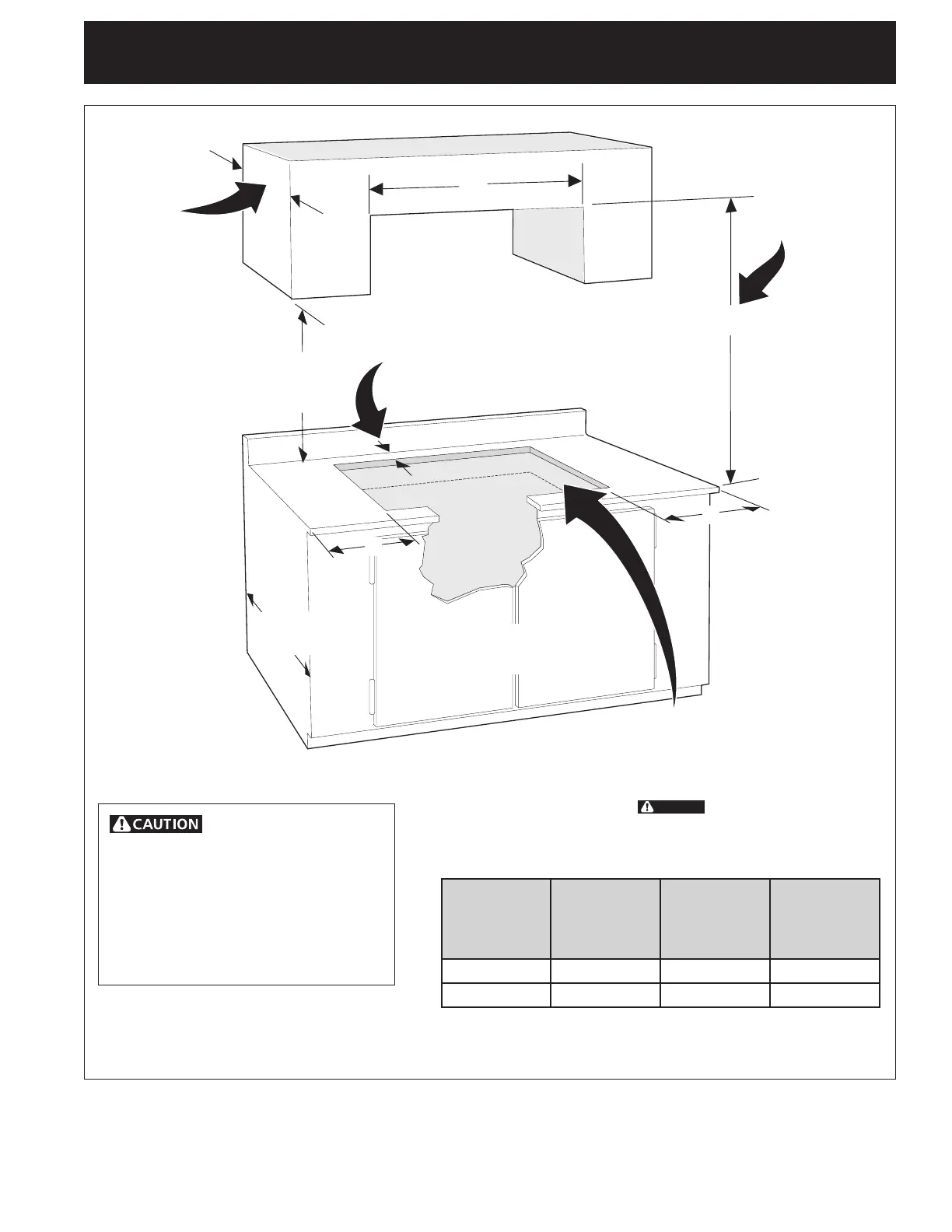 CAUTION