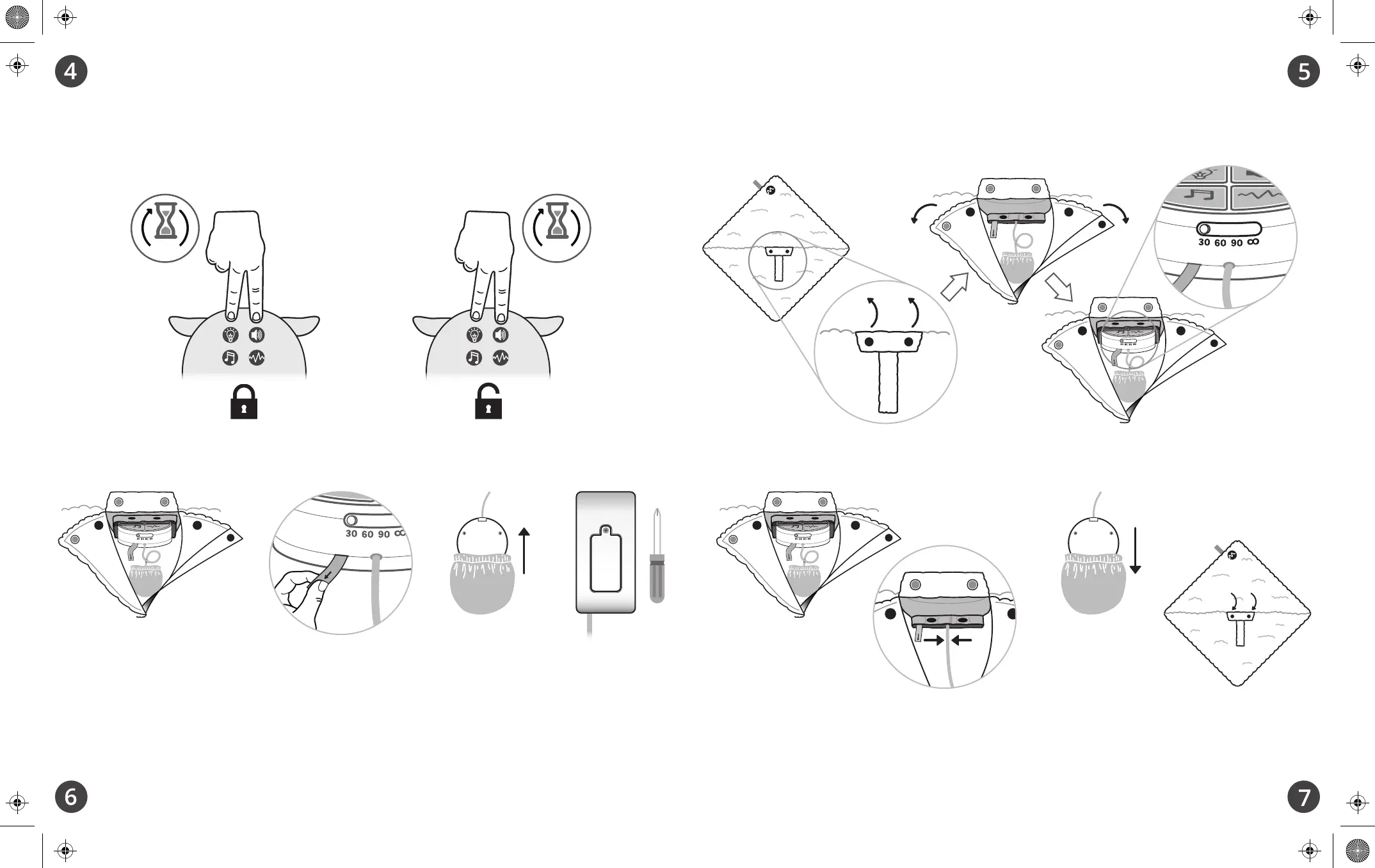 4

5

30 60 90 ∞

30 60 90 ∞

6

7