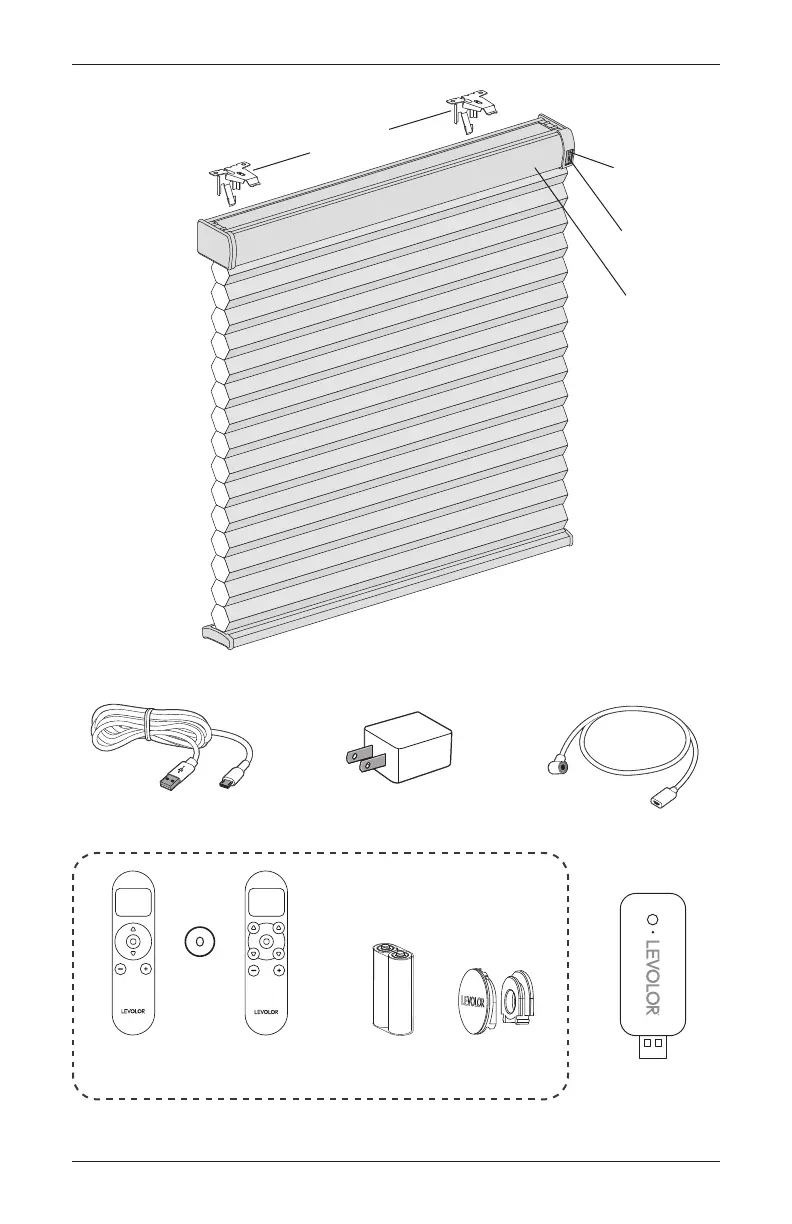 O

LEVOLOR

LEVOLOR

LEVOLOR

LEVOLOR