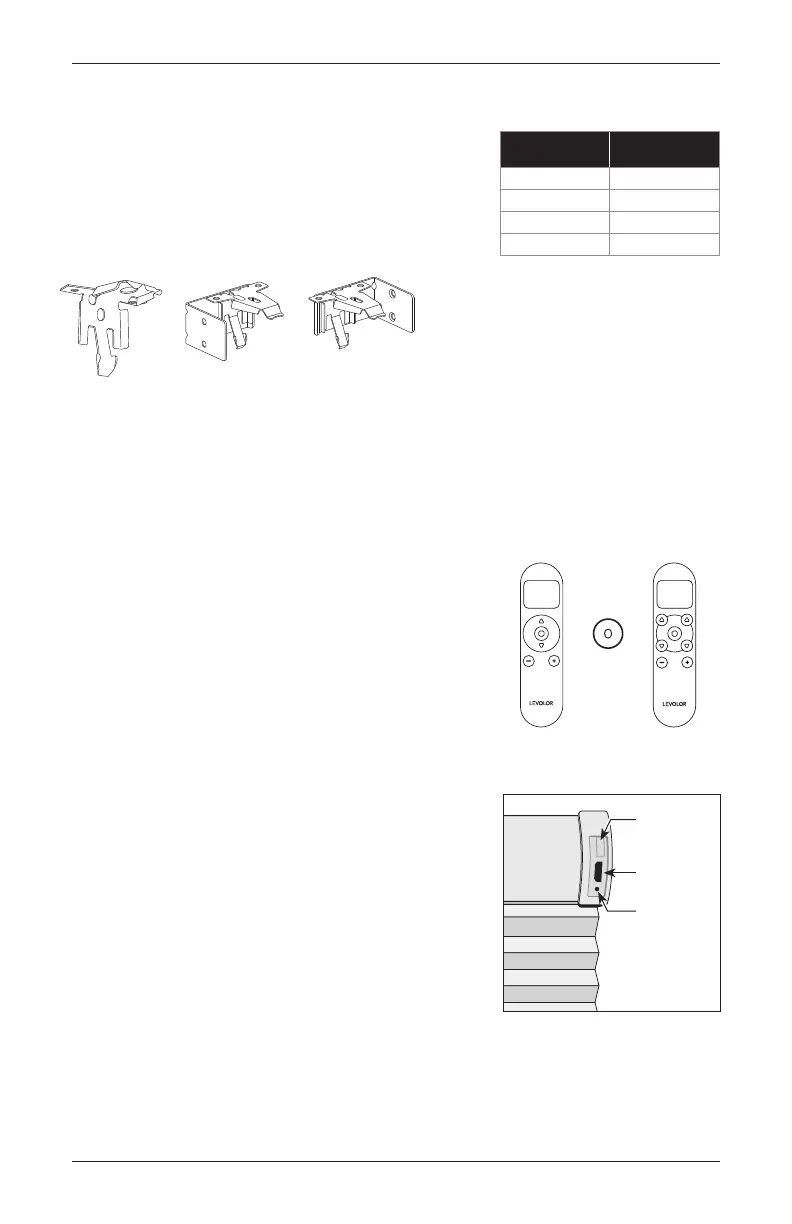 O

LEVOLOR

LEVOLOR