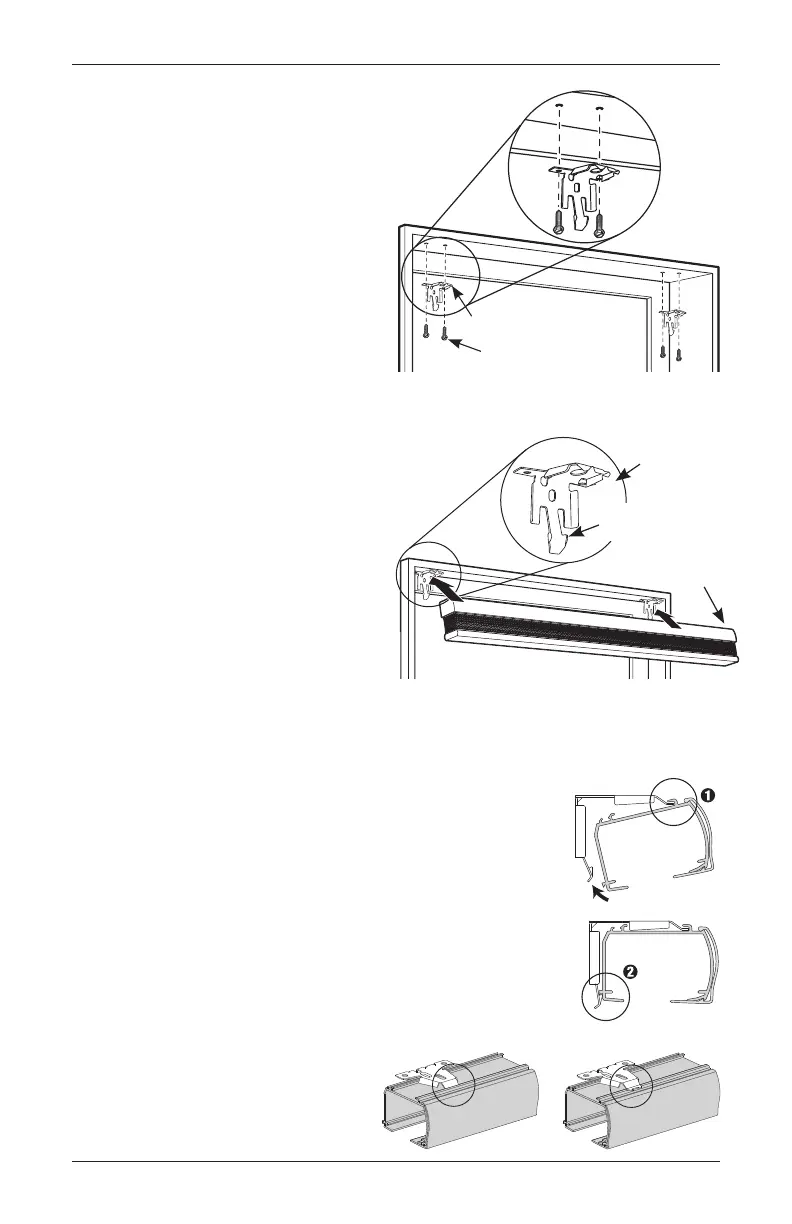 ❶

❷