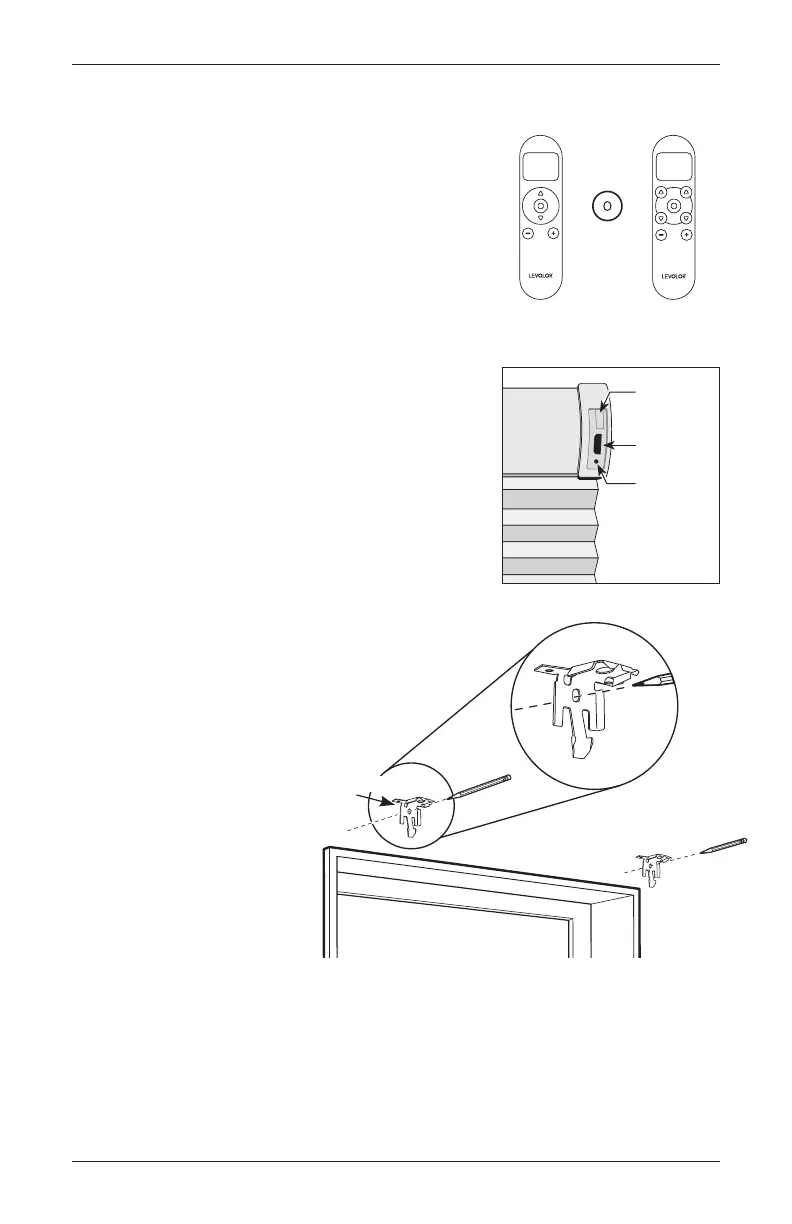 O

LEVOLOR

LEVOLOR