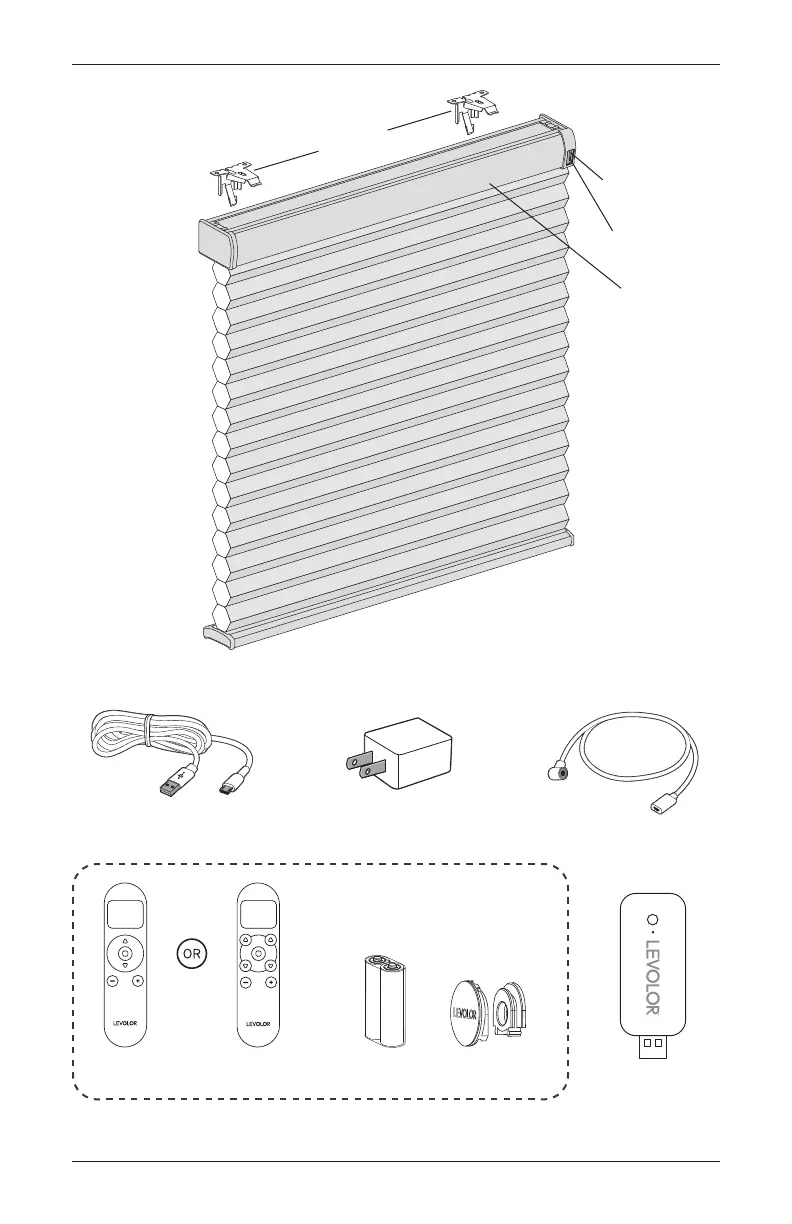 OR

LEVOLOR

LEVOLOR

LEVOLOR

LEVOLOR