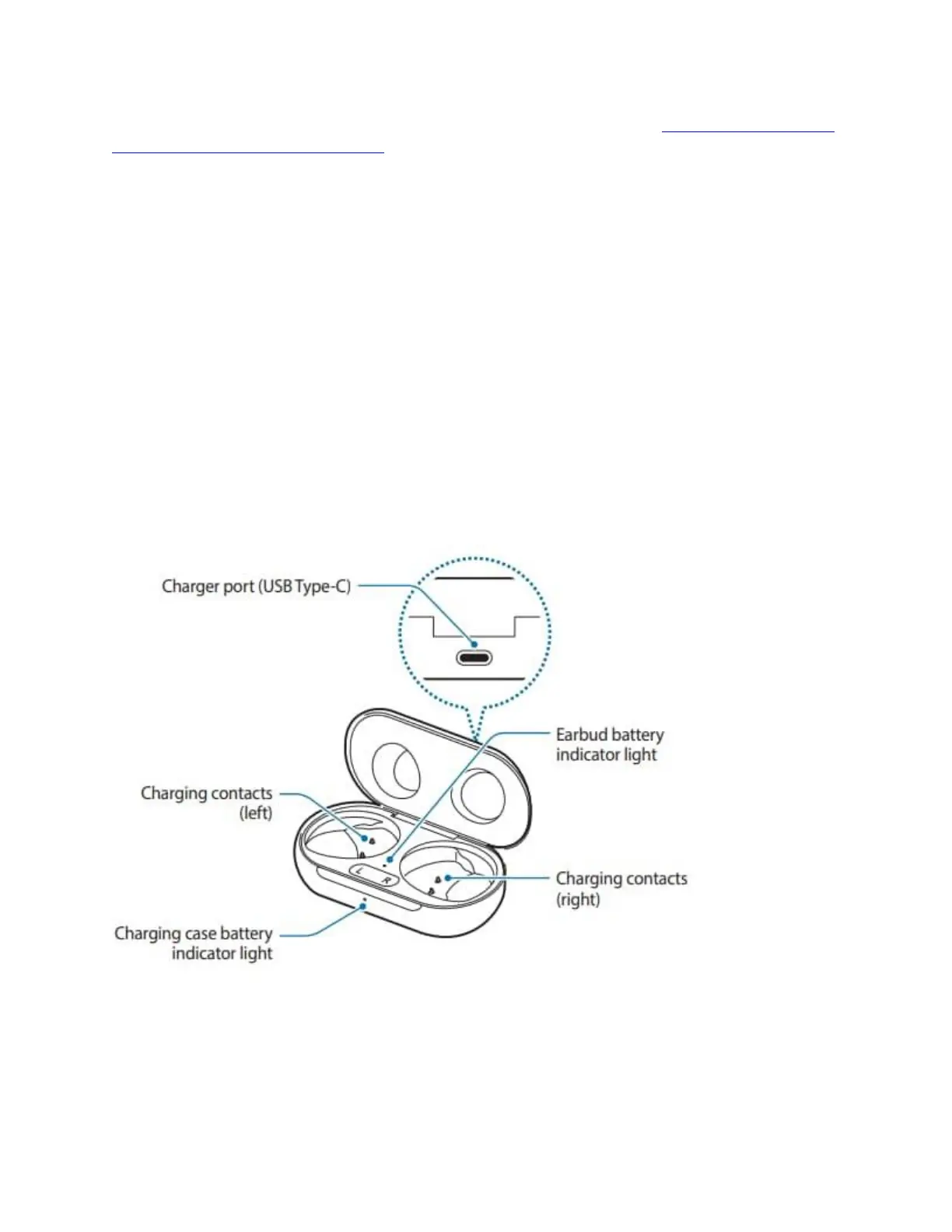 Charger port (USB Type-C)

Earbud battery indicator light

Charging contacts (left)

L R

Charging contacts (right)

Charging case battery indicator light