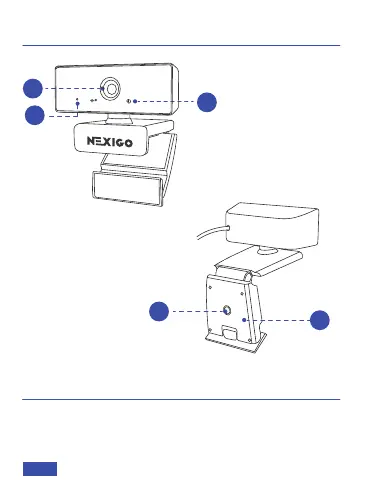 NEXIGO