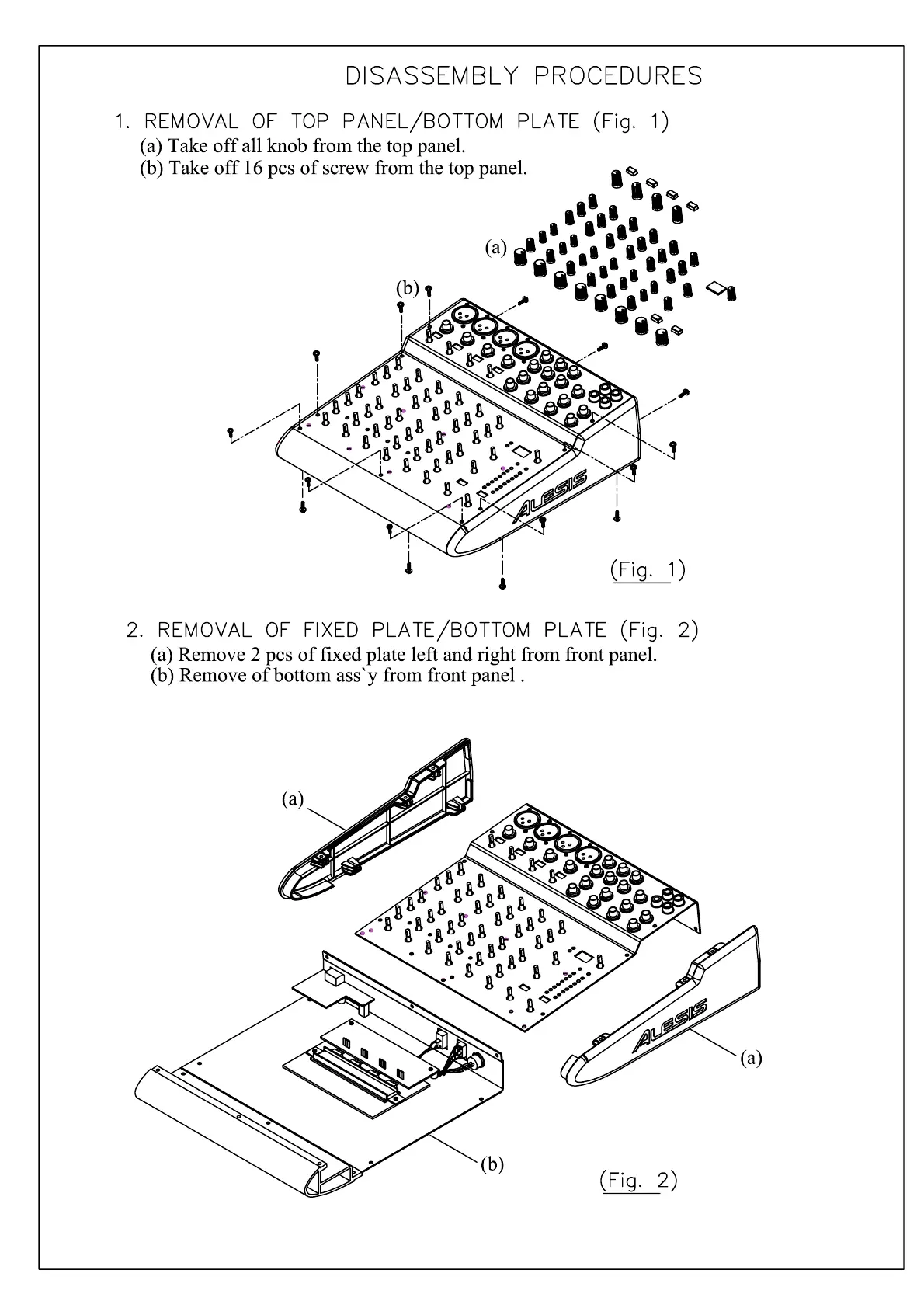 DISASSEMBLY PROCEDURES

1. REMOVAL OF TOP PANEL/BOTTOM PLATE (Fig. 1)
(a) Take off all knob from the top panel.
(b) Take off 16 pcs of screw from the top panel.

(a)

(b)

ALESIS

(Fig. 1)

2. REMOVAL OF FIXED PLATE/BOTTOM PLATE (Fig. 2)
(a) Remove 2 pcs of fixed plate left and right from front panel.
(b) Remove of bottom ass`y from front panel .

(a)

ALESIS

(a)

(b)

(Fig. 2)