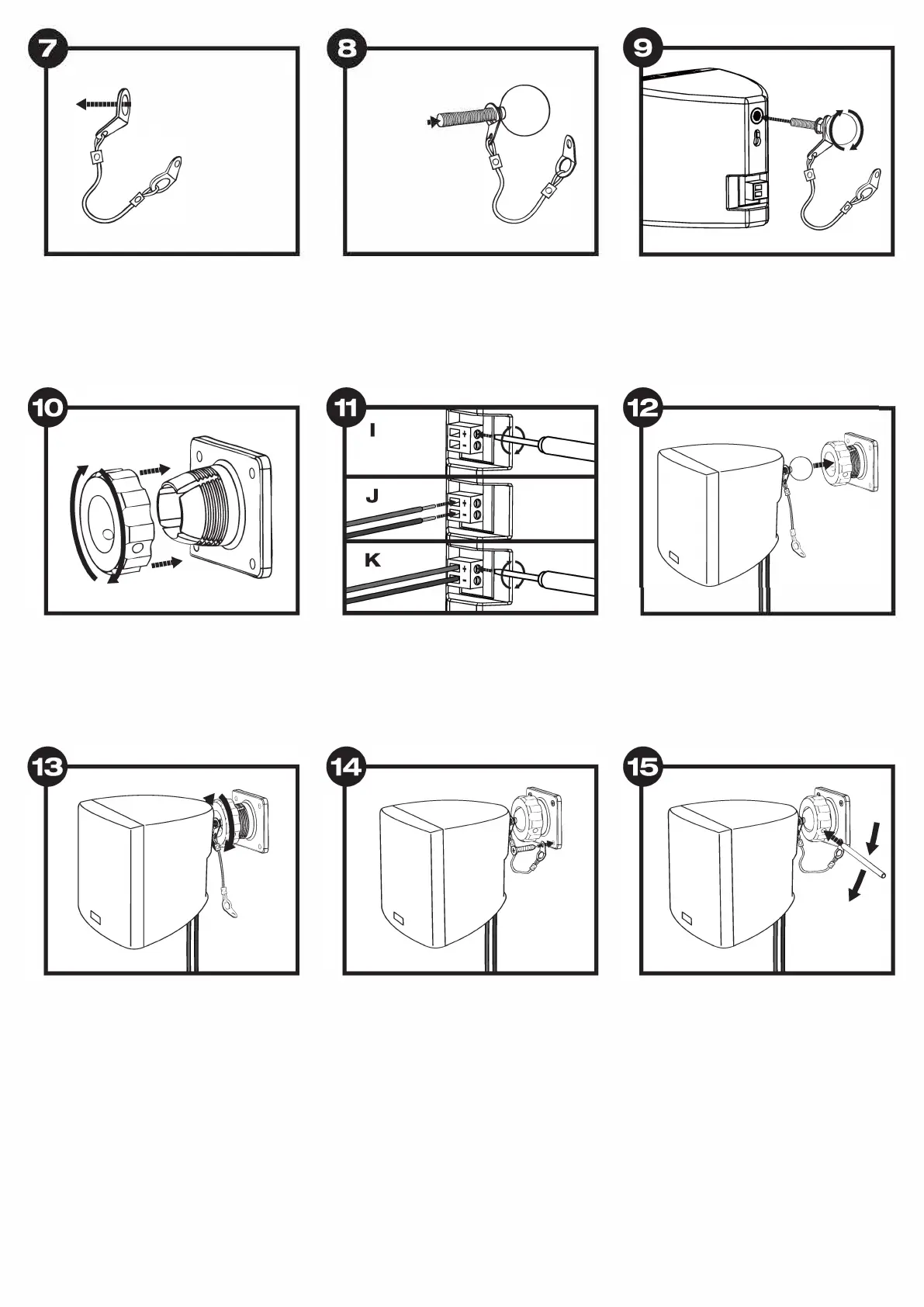 7

8

9

10

11

I

+

-

J

+

-

K

+

-

12

13

14

15