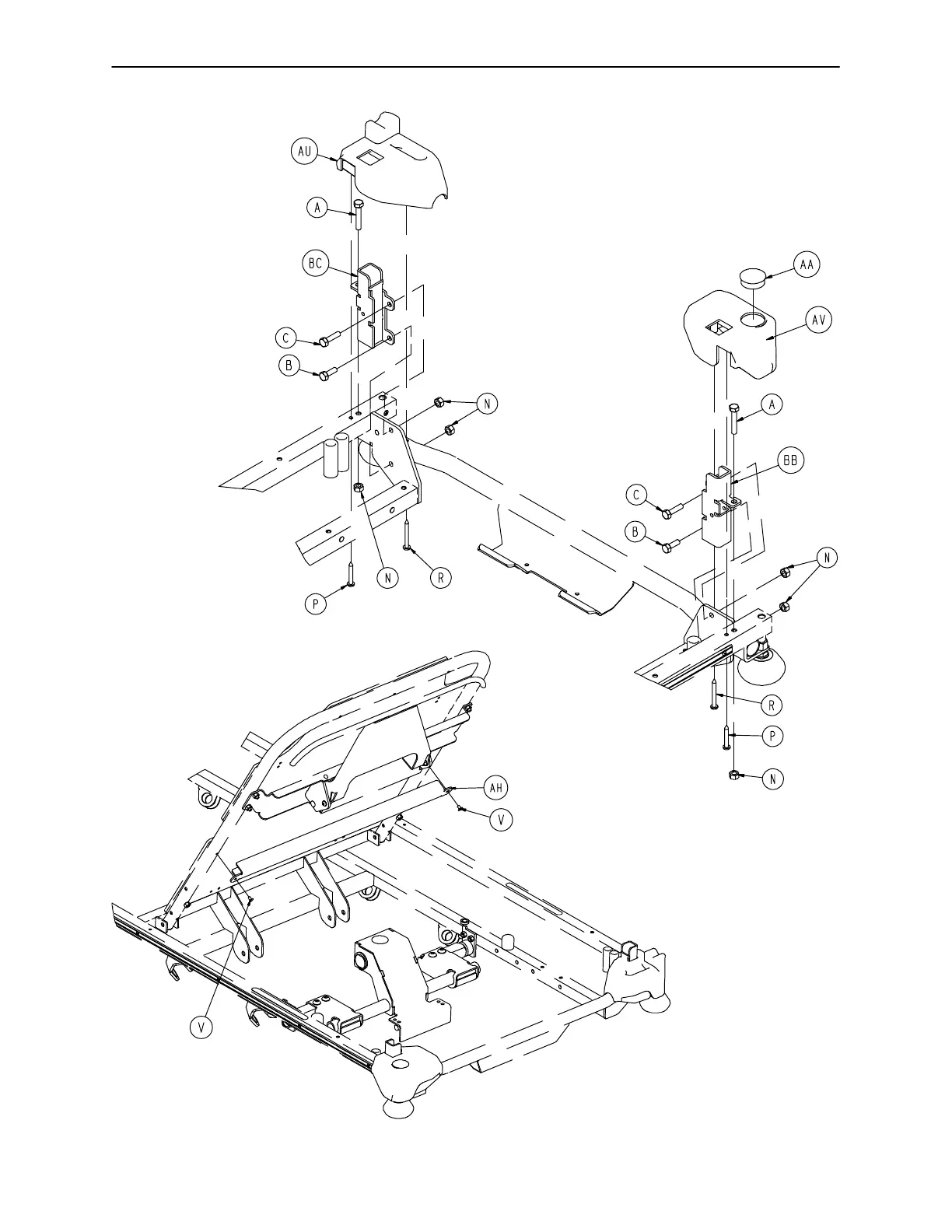 AU

A

BC

C

B

N

N

R

P

AA

AV

A

BB

C

B

N

R

P

N

AH

V

V