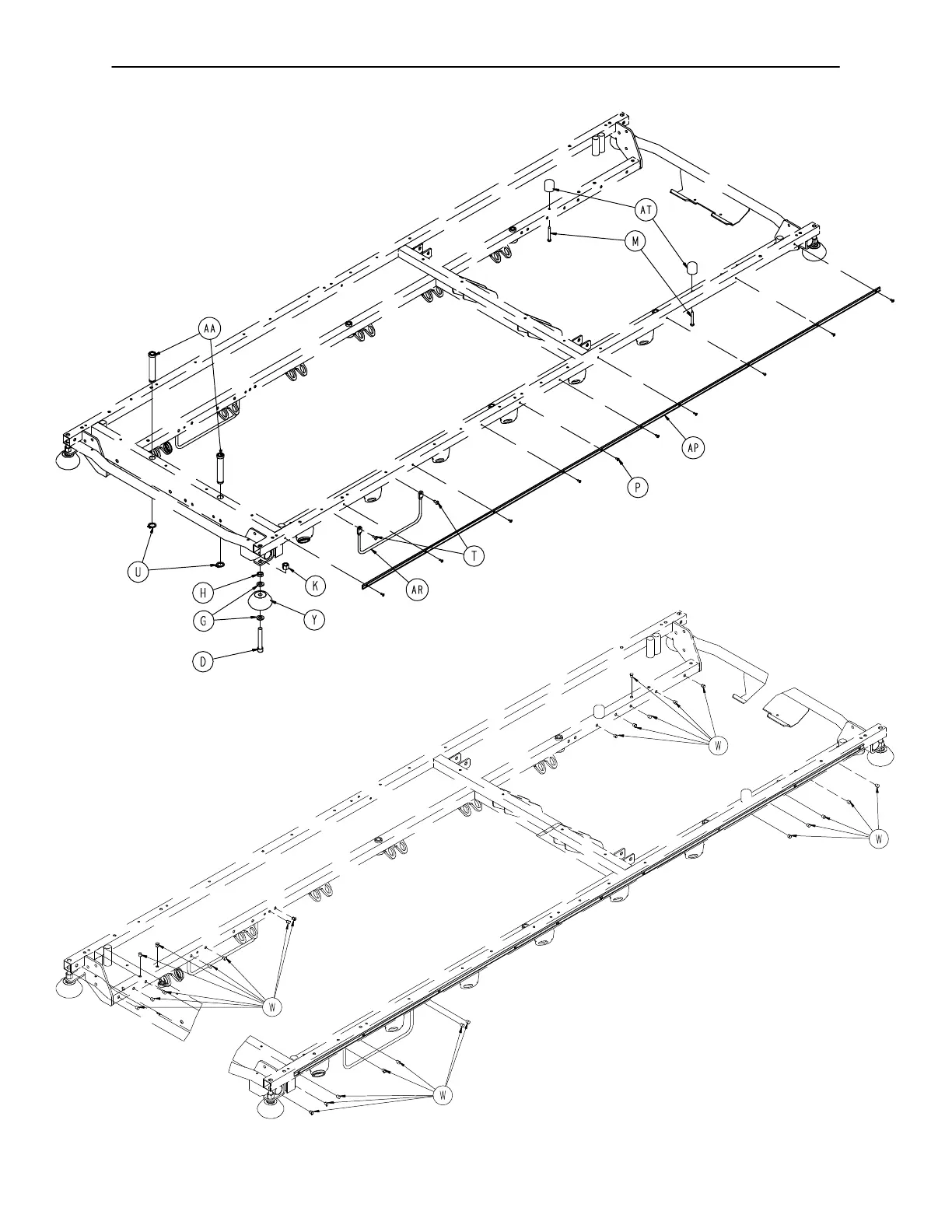 AT
M
AA
AP
P
T
AR
U
K
H
G
Y
D
W
W
W
W