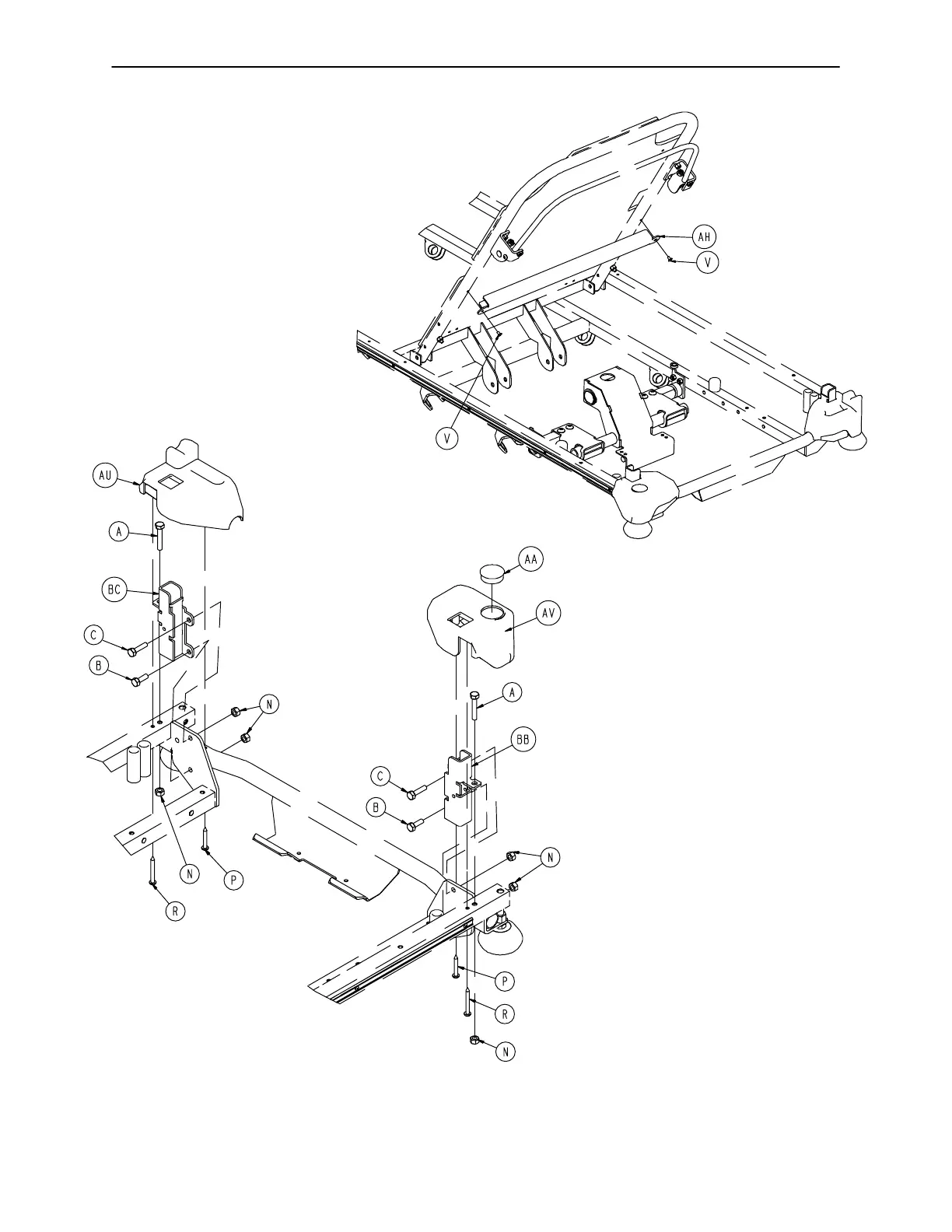 AH
V
V
AU
A
BC
C
B
N
N
P
R
AA
AV
A
BB
C
B
N
P
R
N