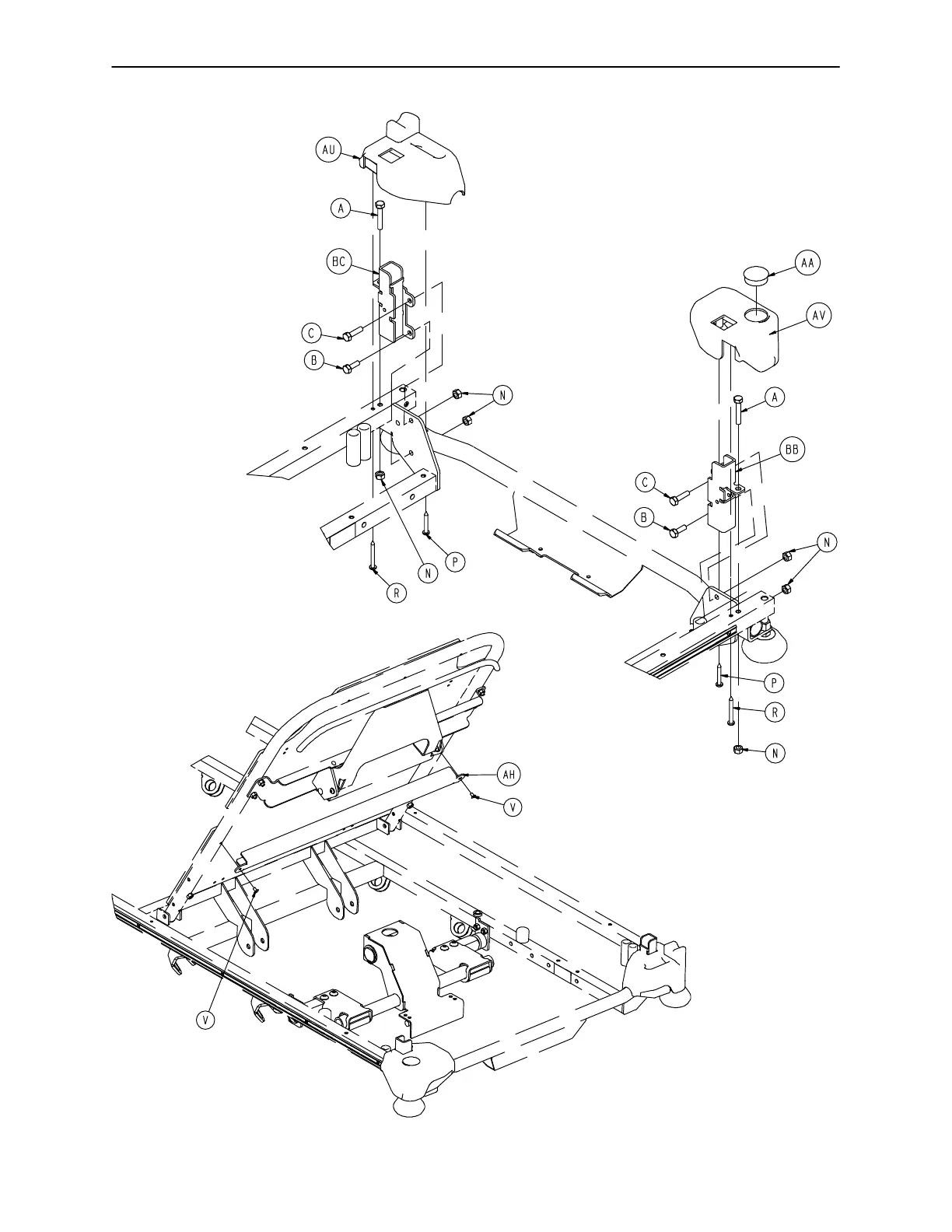 AU
A
BC
C
B
N
N
P
R
AA
AV
A
BB
C
B
N
P
R
N
AH
V
V