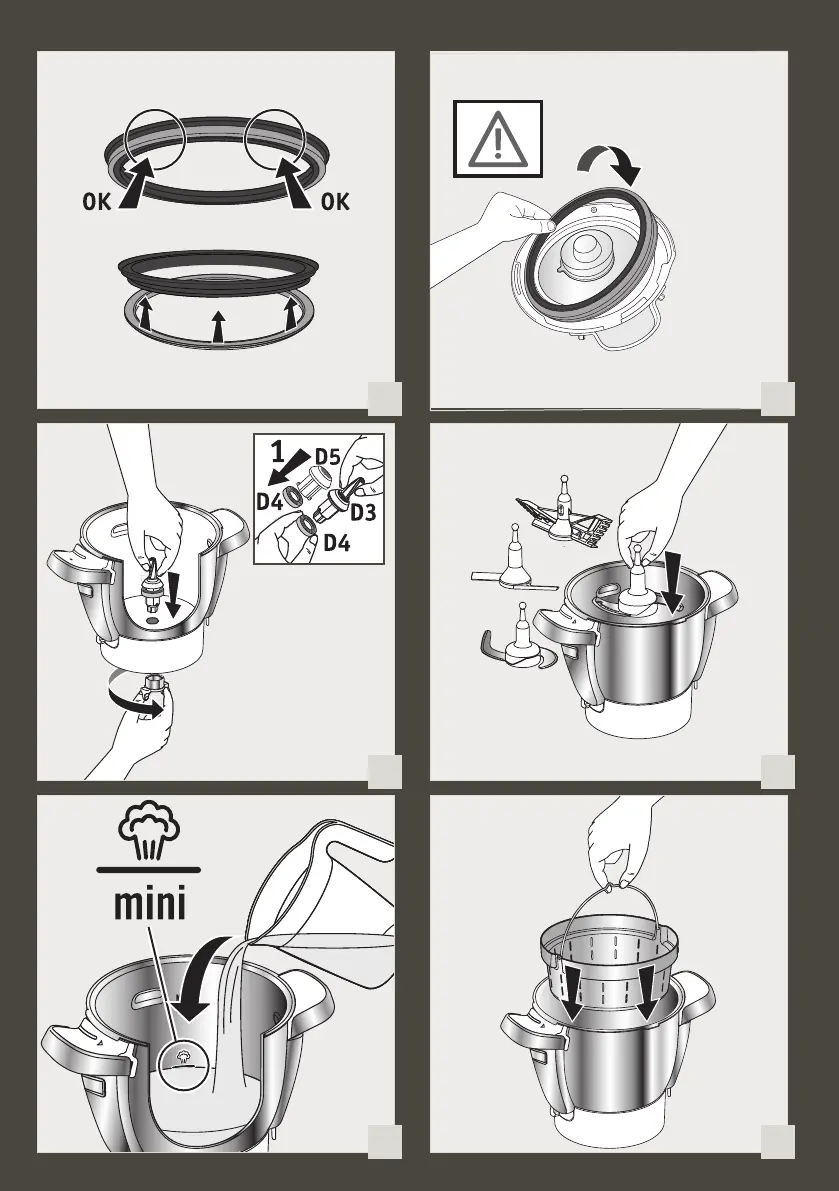 OK OK

1 D5
D4 D3
D4

mini