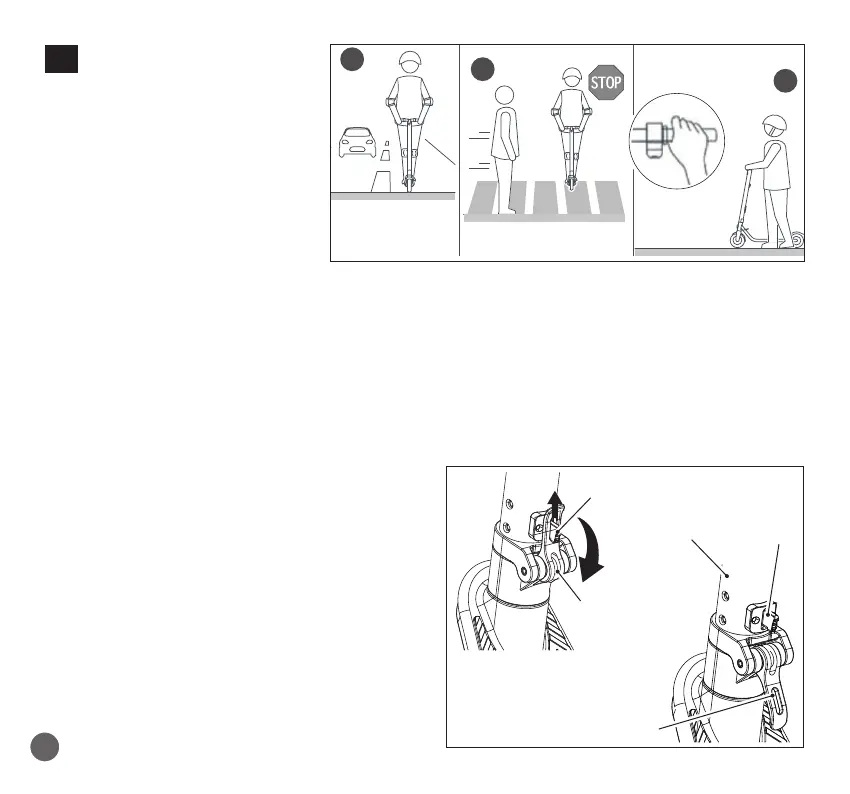 STOP