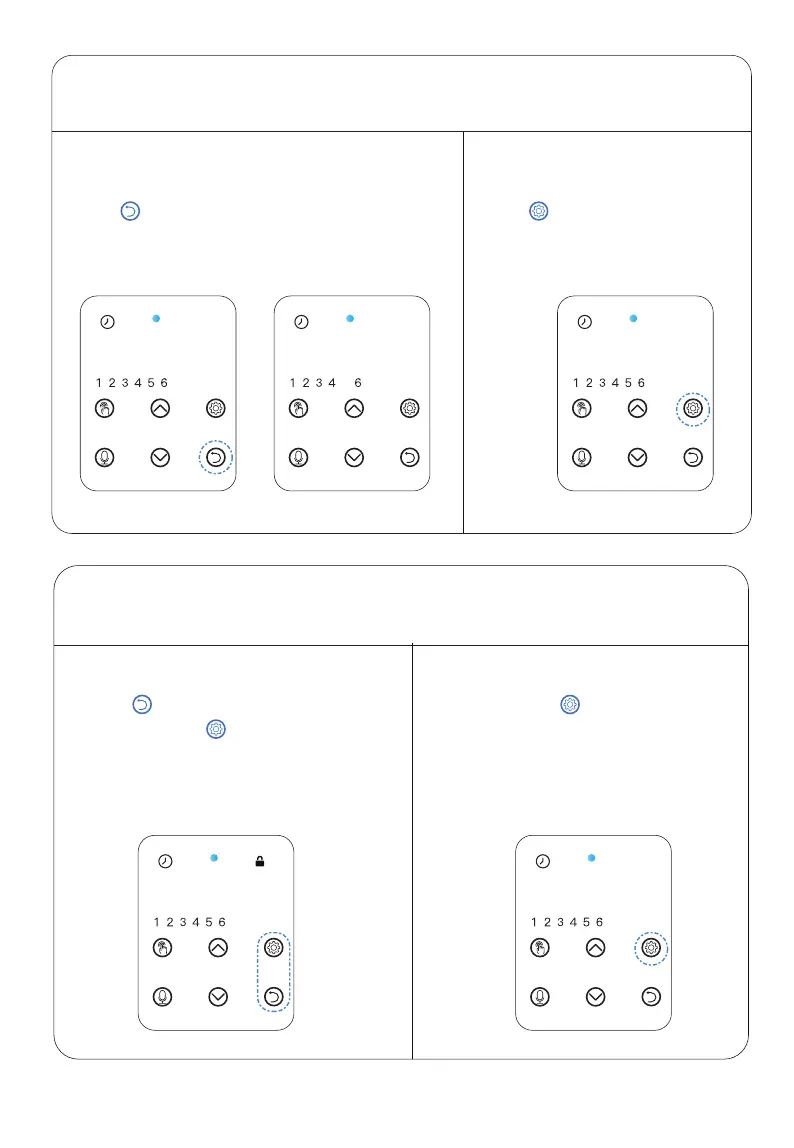 1 2 3 4 5 6

1 2 3 4 6

1 2 3 4 5 6

1 2 3 4 5 6

1 2 3 4 5 6