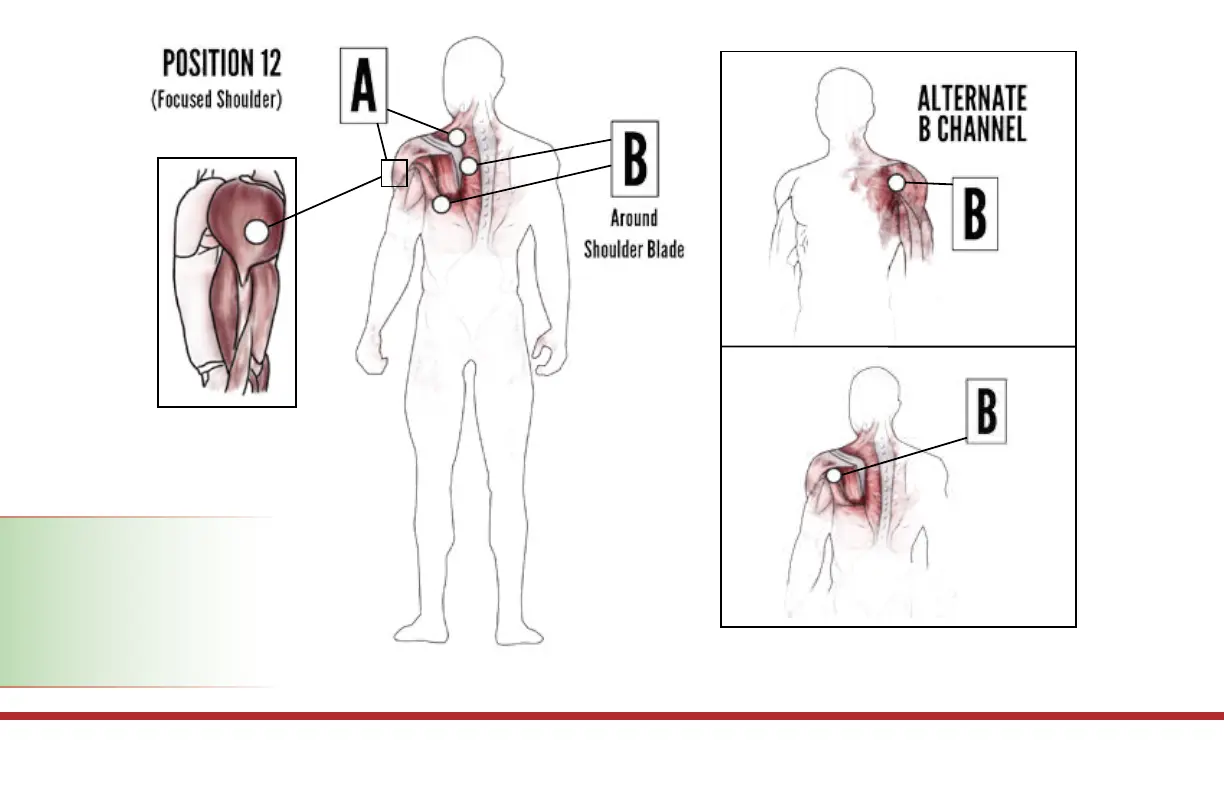 POSITION 12
(Focused Shoulder)

A

B

Around Shoulder Blade

ALTERNATE B CHANNEL

B

B