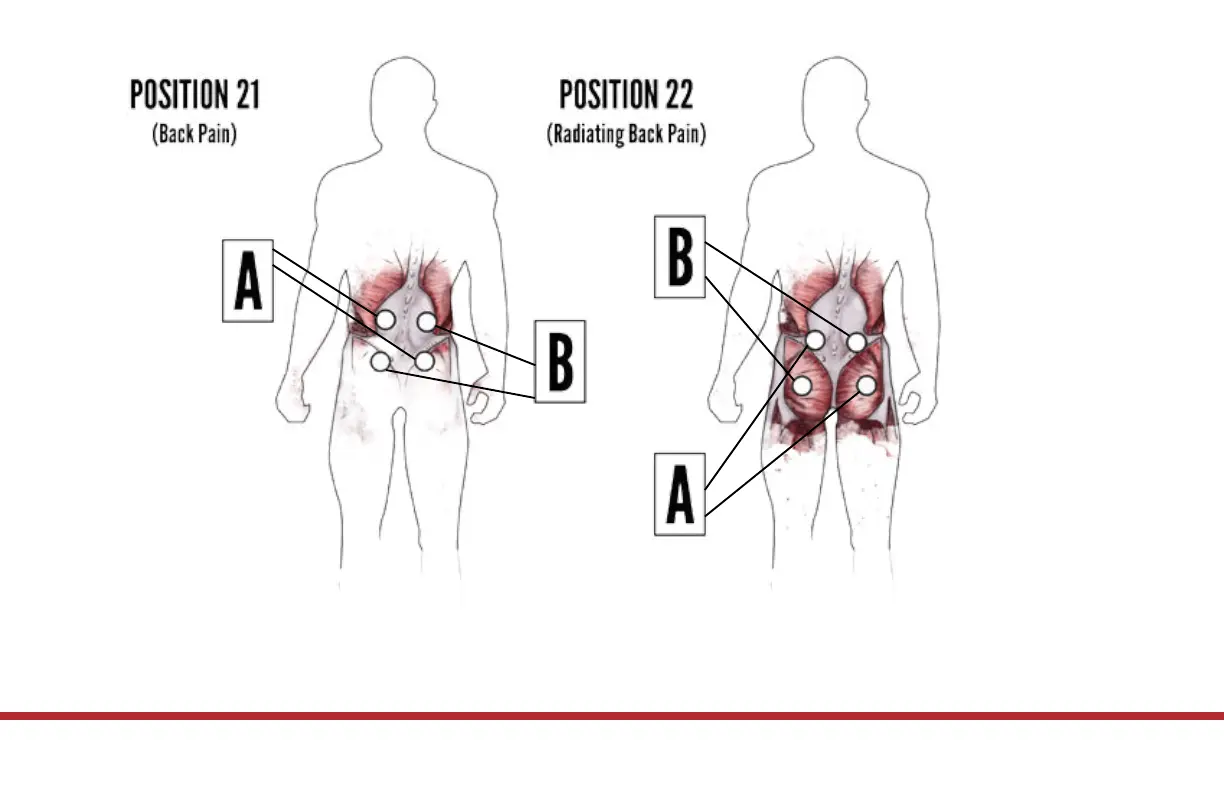 POSITION 21
(Back Pain)

A

B

POSITION 22
(Radiating Back Pain)

B

A