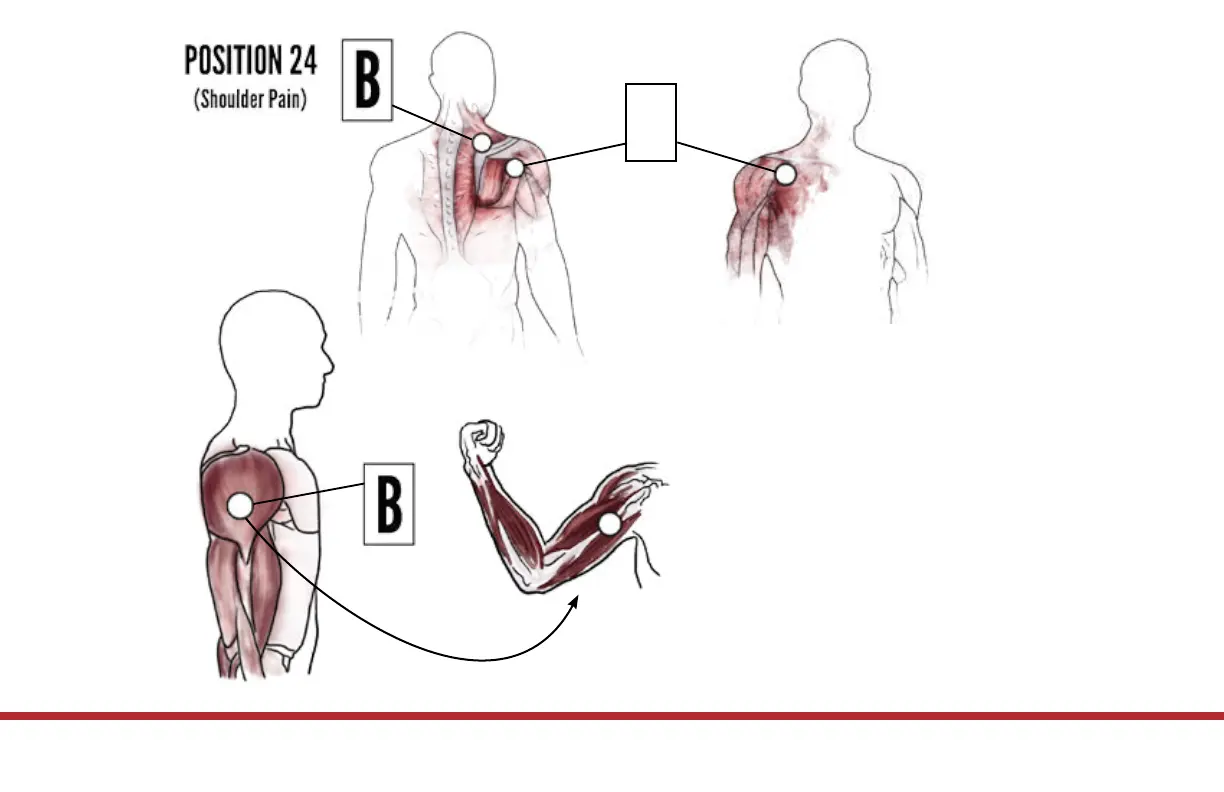 POSITION 24
(Shoulder Pain)

B

B