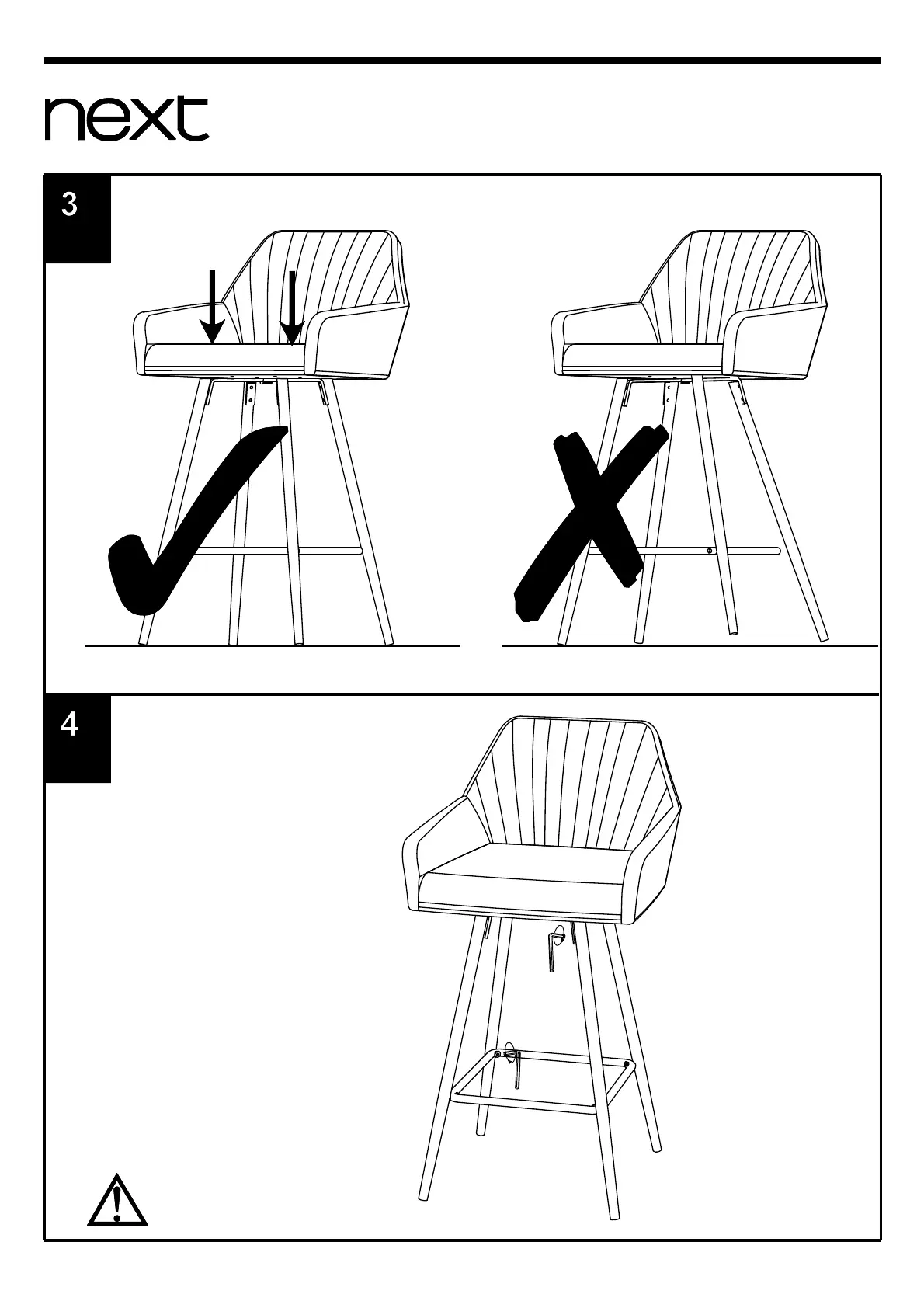 next

3

4