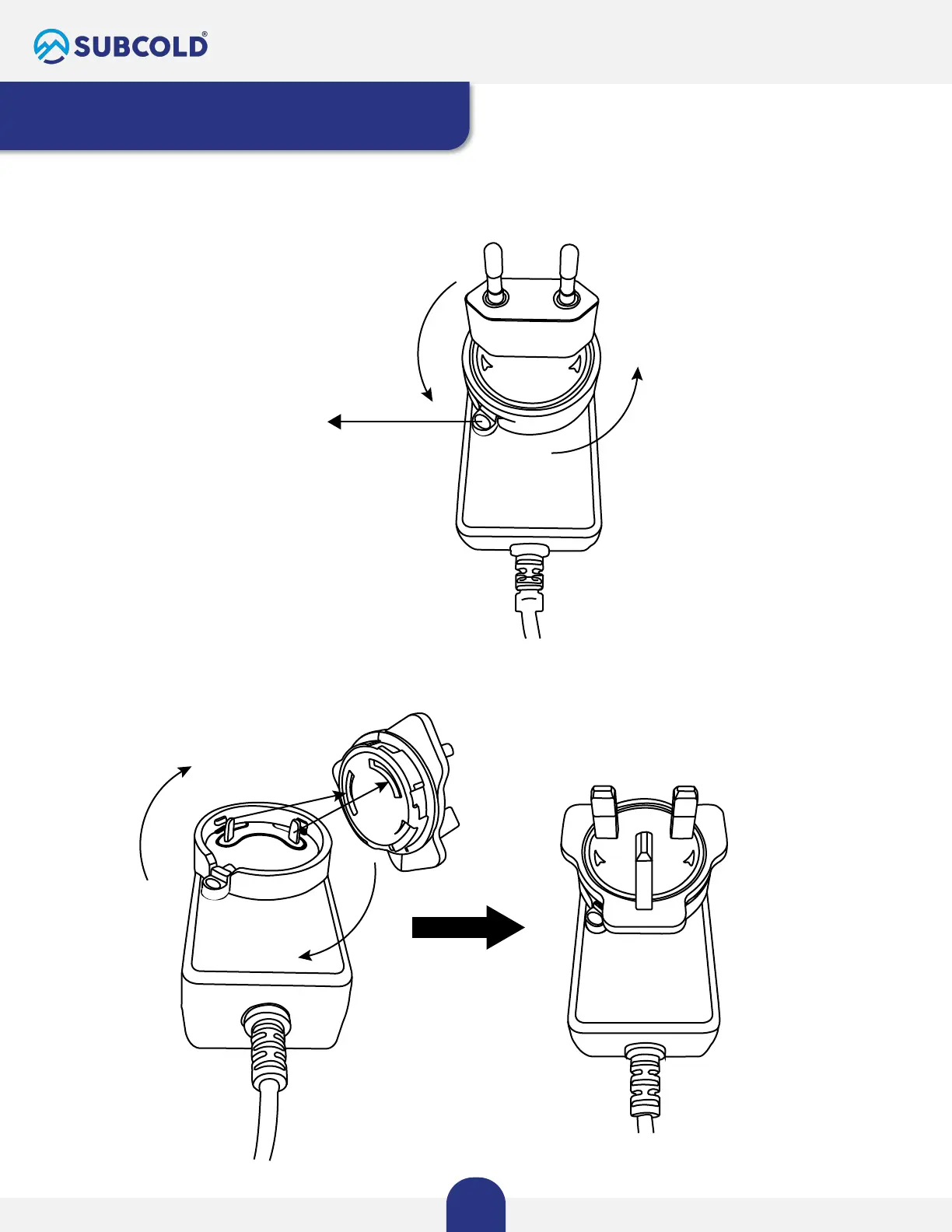 SUBCOLD®